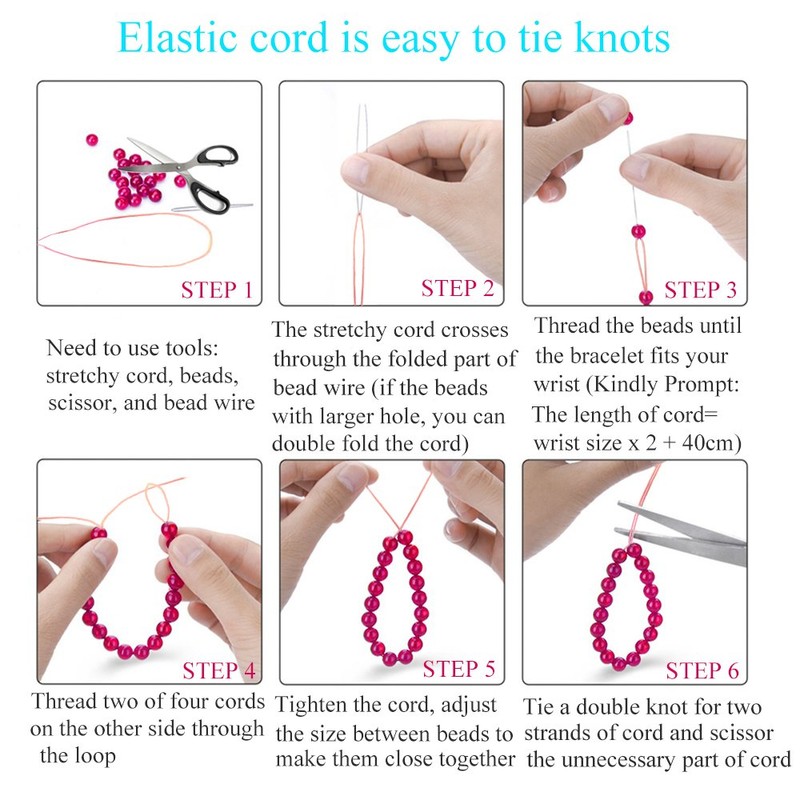 Elastic cord is easy to tie knots

STEP 1

Need to use tools: stretchy cord, beads, scissor, and bead wire

STEP 2

The stretchy cord crosses through the folded part of bead wire (if the beads with larger hole, you can double fold the cord)

STEP 3

Thread the beads until the bracelet fits your wrist (Kindly Prompt: The length of cord= wrist size x 2 + 40cm)

STEP 4

Thread two of four cords on the other side through the loop

STEP 5

Tighten the cord, adjust the size between beads to make them close together

STEP 6

Tie a double knot for two strands of cord and scissor the unnecessary part of cord