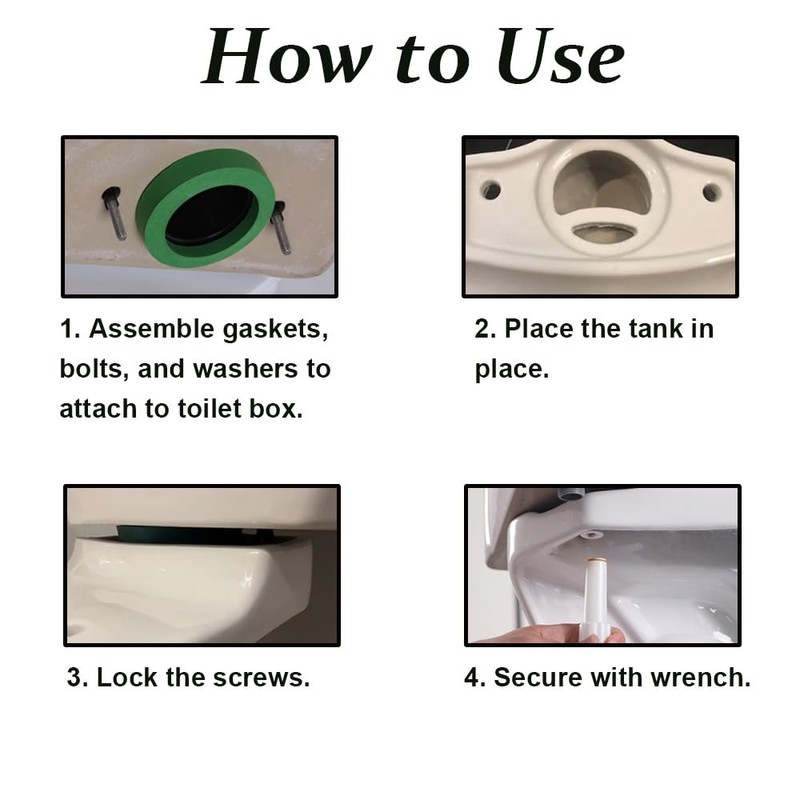 How to Use

1. Assemble gaskets, bolts, and washers to attach to toilet box.

2. Place the tank in place.

3. Lock the screws.

4. Secure with wrench.