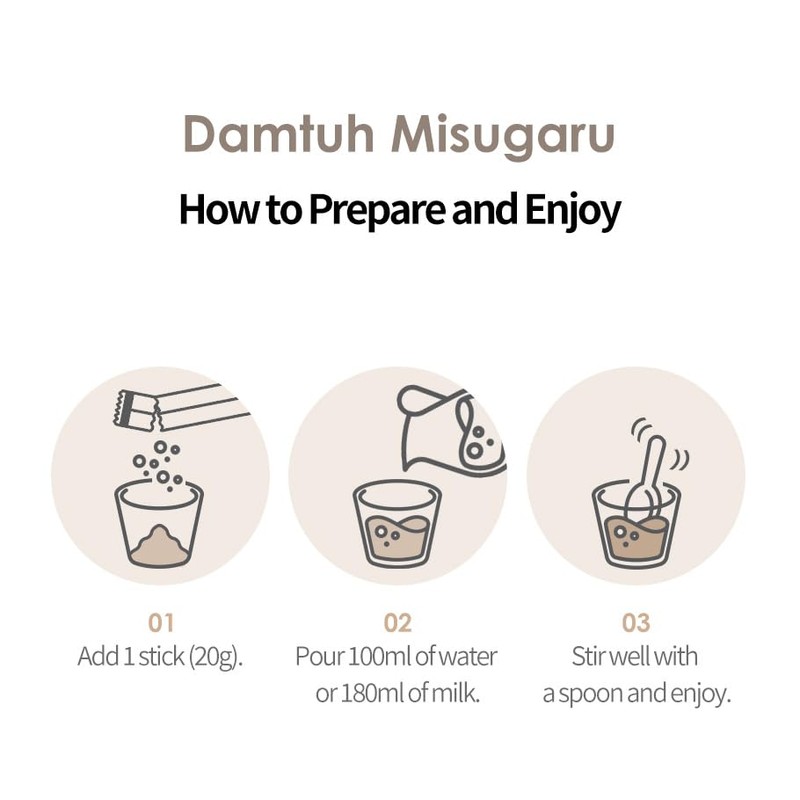 Damtuh Misugaru

How to Prepare and Enjoy

01
Add 1 stick (20g).

02
Pour 100ml of water or 180ml of milk.

03
Stir well with a spoon and enjoy.