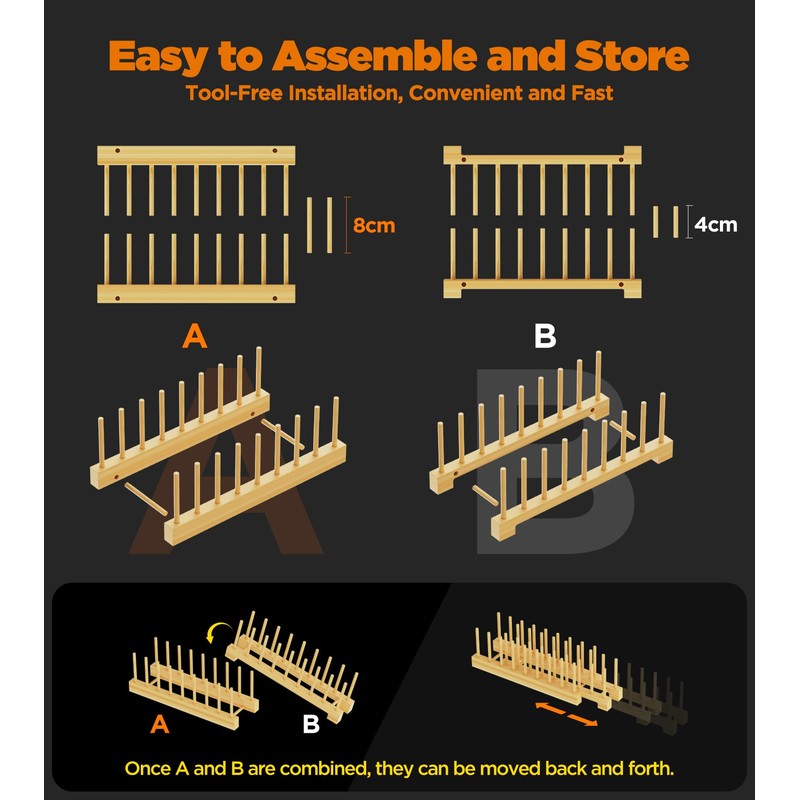 Easy to Assemble and Store
Tool-Free Installation, Convenient and Fast

8cm

4cm

A

B

A

B

Once A and B are combined, they can be moved back and forth.