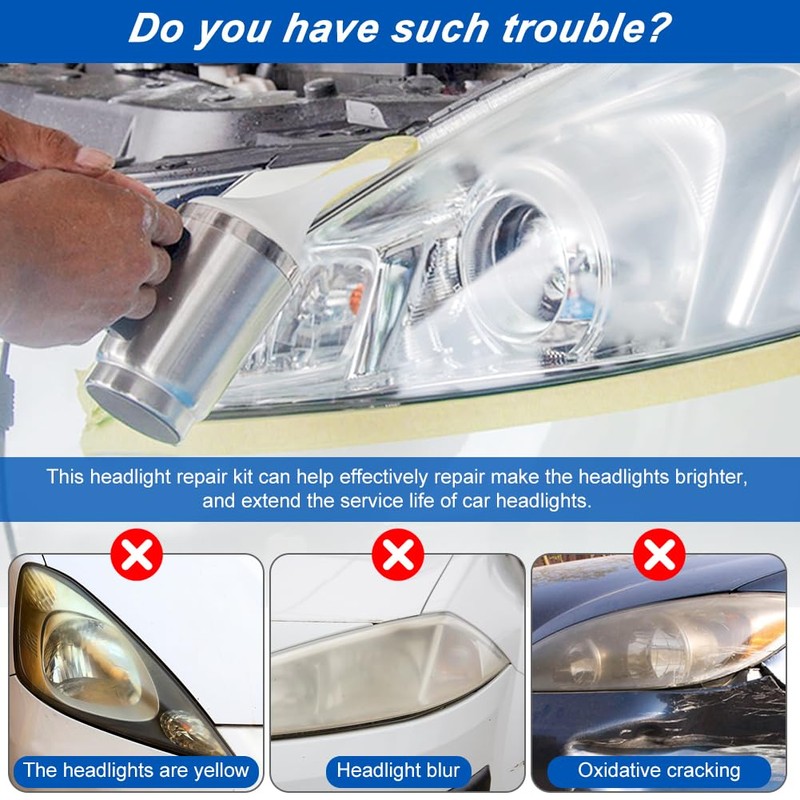 Do you have such trouble?

This headlight repair kit can help effectively repair make the headlights brighter, and extend the service life of car headlights.

The headlights are yellow

Headlight blur

Oxidative cracking