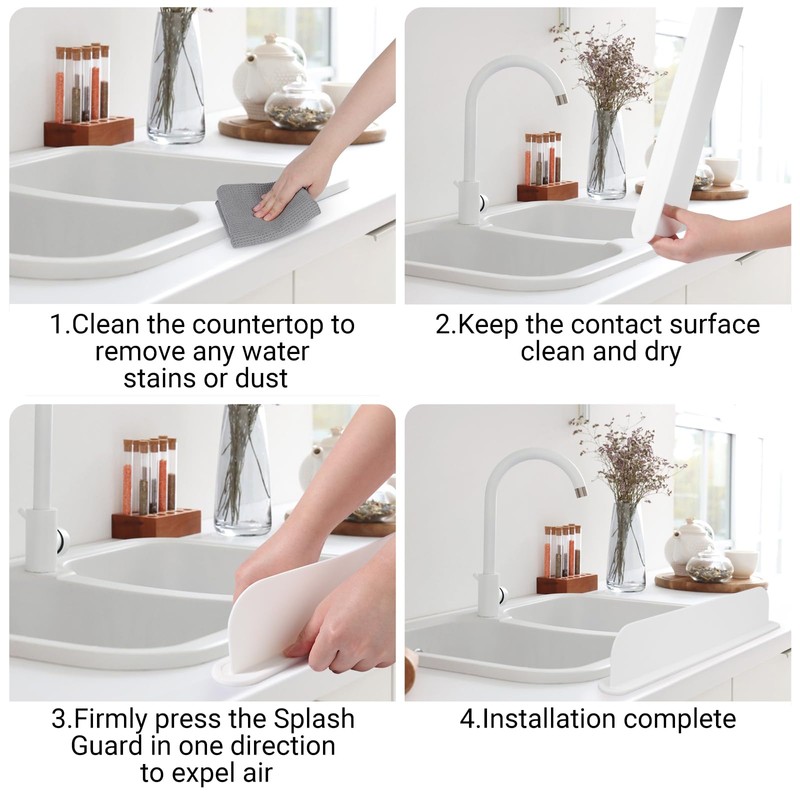 1.Clean the countertop to remove any water stains or dust

2.Keep the contact surface clean and dry

3.Firmly press the Splash Guard in one direction to expel air

4.Installation complete