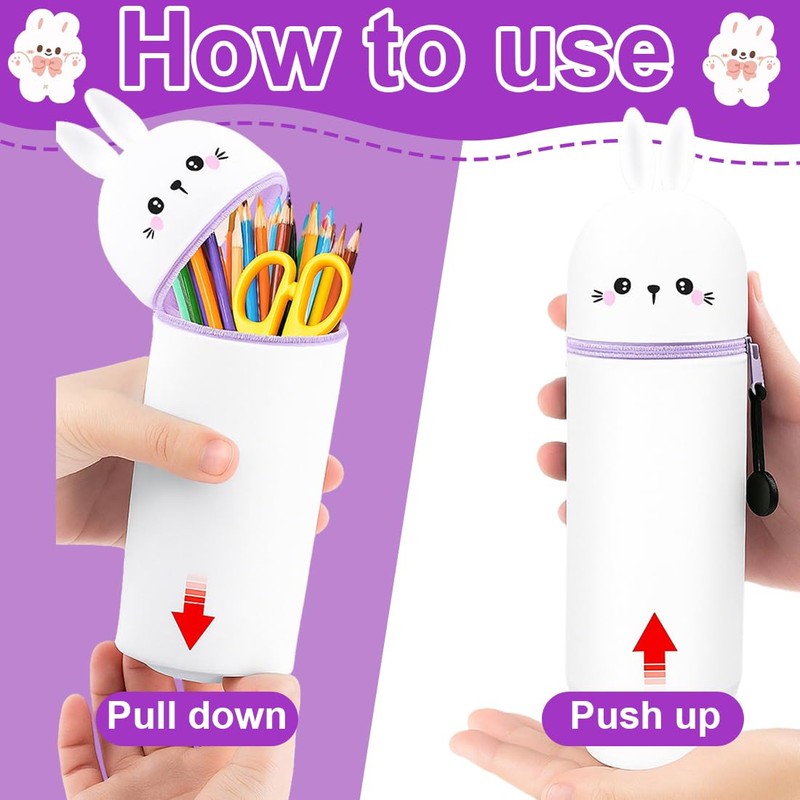 How to use

Pull down

Push up