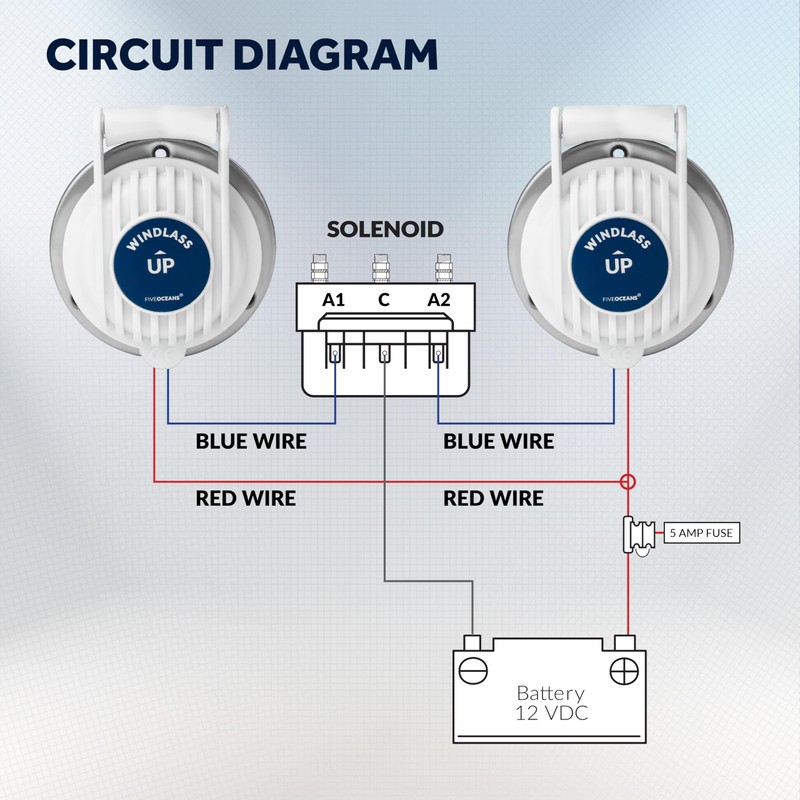 CIRCUIT DIAGRAM

WINDLASS
UP
FIVEOCEANS®

SOLENOID

A1 C A2

WINDLASS
UP
FIVEOCEANS®

BLUE WIRE

BLUE WIRE

RED WIRE

RED WIRE

5 AMP FUSE

Battery
12 VDC