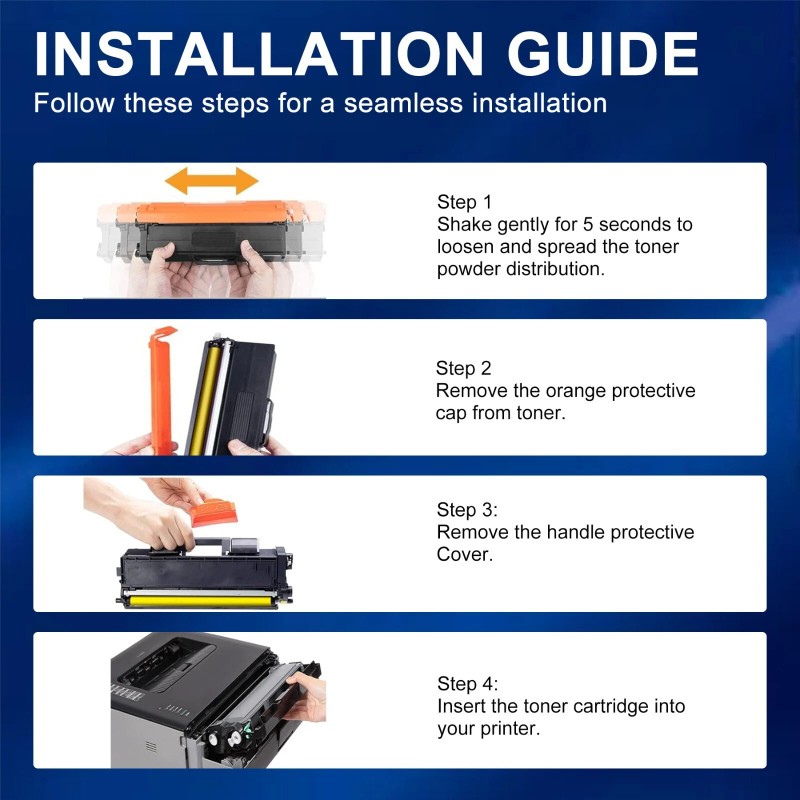 INSTALLATION GUIDE
Follow these steps for a seamless installation

Step 1
Shake gently for 5 seconds to loosen and spread the toner powder distribution.

Step 2
Remove the orange protective cap from toner.

Step 3:
Remove the handle protective Cover.

Step 4:
Insert the toner cartridge into your printer.