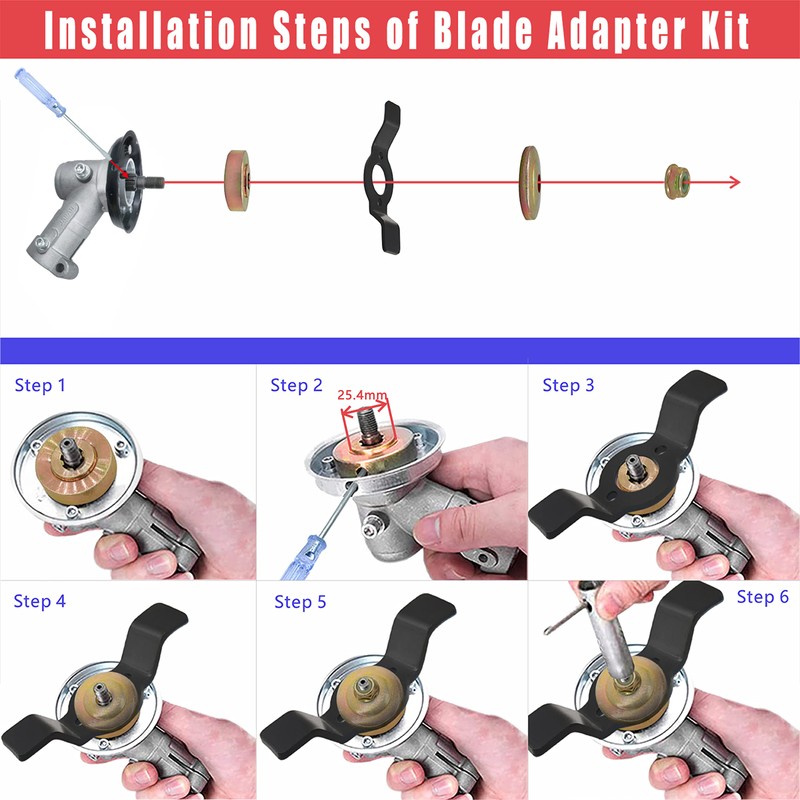 Installation Steps of Blade Adapter Kit

Step 1

Step 2

25.4mm

Step 3

Step 4

Step 5

Step 6