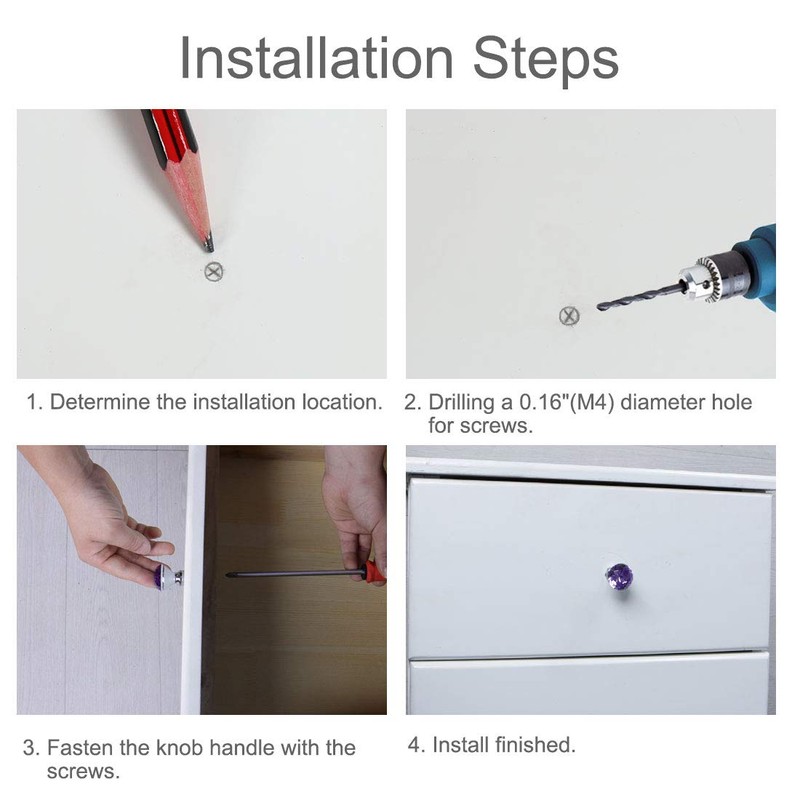 Installation Steps

1. Determine the installation location.

2. Drilling a 0.16"(M4) diameter hole for screws.

3. Fasten the knob handle with the screws.

4. Install finished.