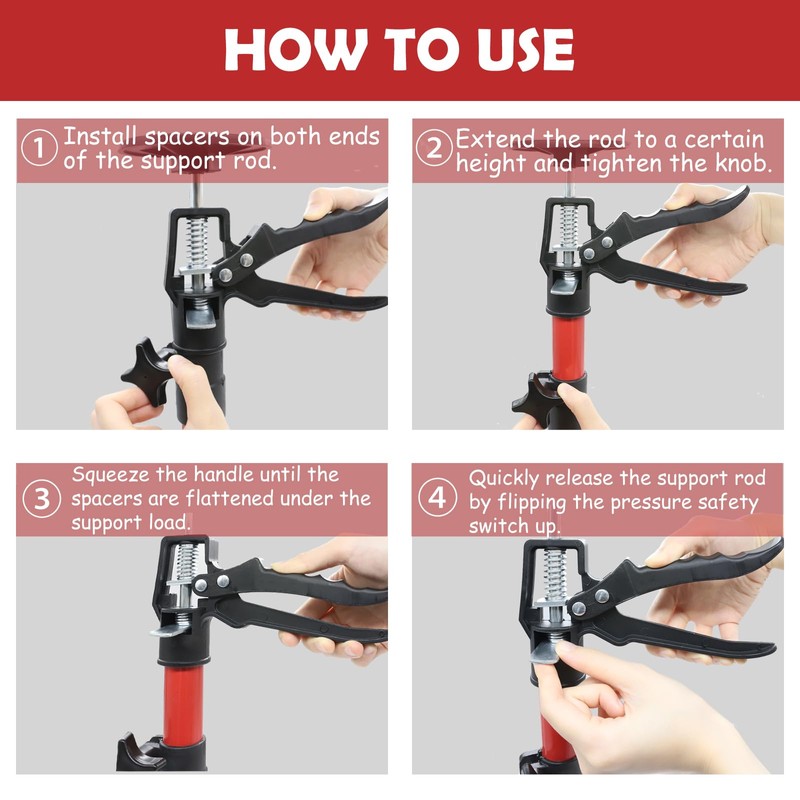 HOW TO USE

1 Install spacers on both ends of the support rod.

2 Extend the rod to a certain height and tighten the knob.

3 Squeeze the handle until the spacers are flattened under the support load.

4 Quickly release the support rod by flipping the pressure safety switch up.