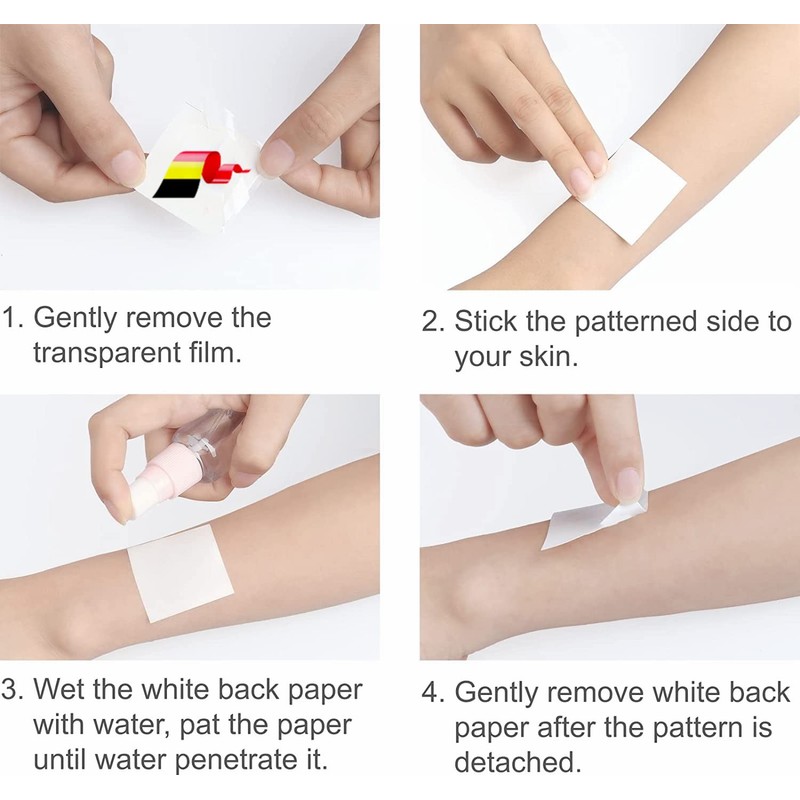 1. Gently remove the transparent film.

2. Stick the patterned side to your skin.

3. Wet the white back paper with water, pat the paper until water penetrate it.

4. Gently remove white back paper after the pattern is detached.