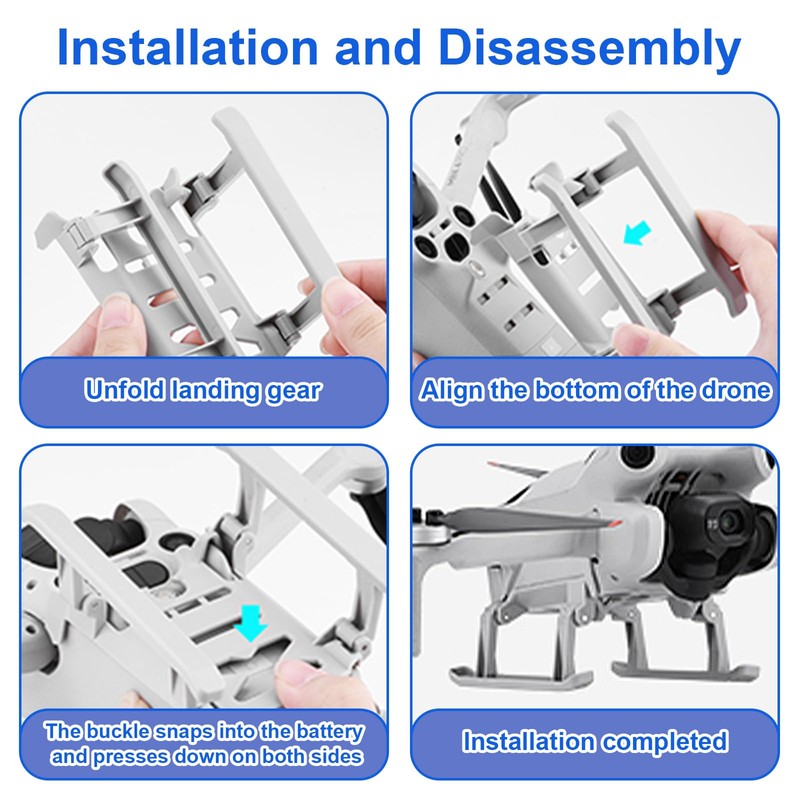 Installation and Disassembly

Unfold landing gear

Align the bottom of the drone

The buckle snaps into the battery and presses down on both sides

Installation completed