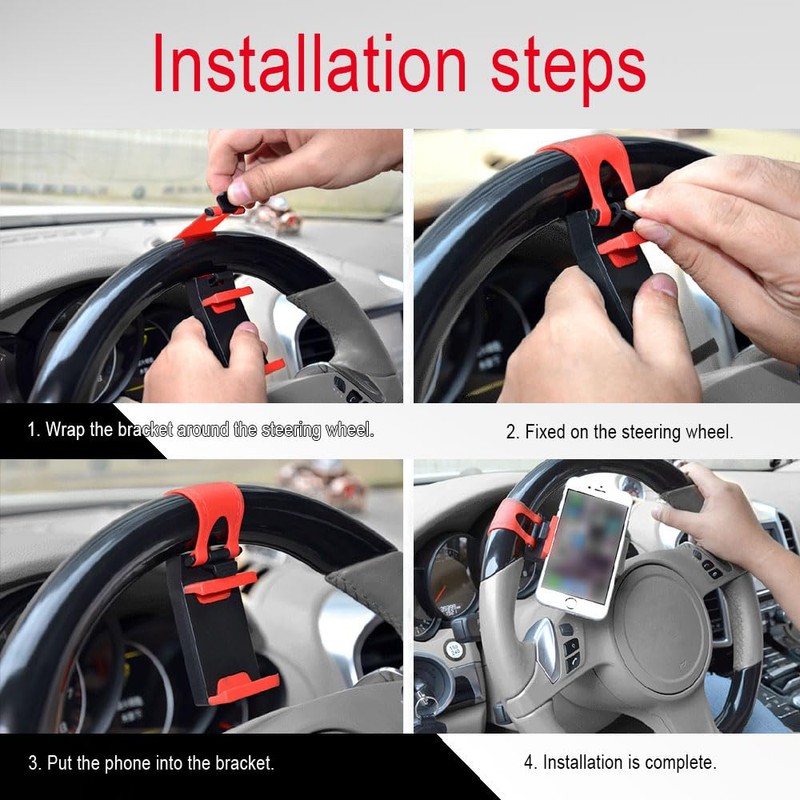 Installation steps

1. Wrap the bracket around the steering wheel.

2. Fixed on the steering wheel.

3. Put the phone into the bracket.

4. Installation is complete.