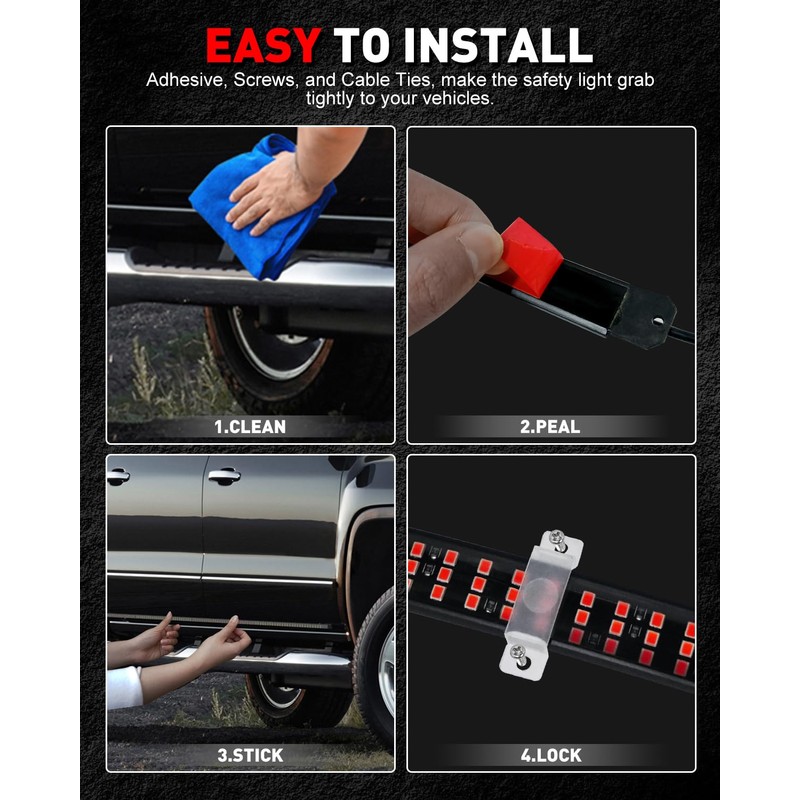 EASY TO INSTALL

Adhesive, Screws, and Cable Ties, make the safety light grab tightly to your vehicles.

1.CLEAN

2.PEAL

3.STICK

4.LOCK