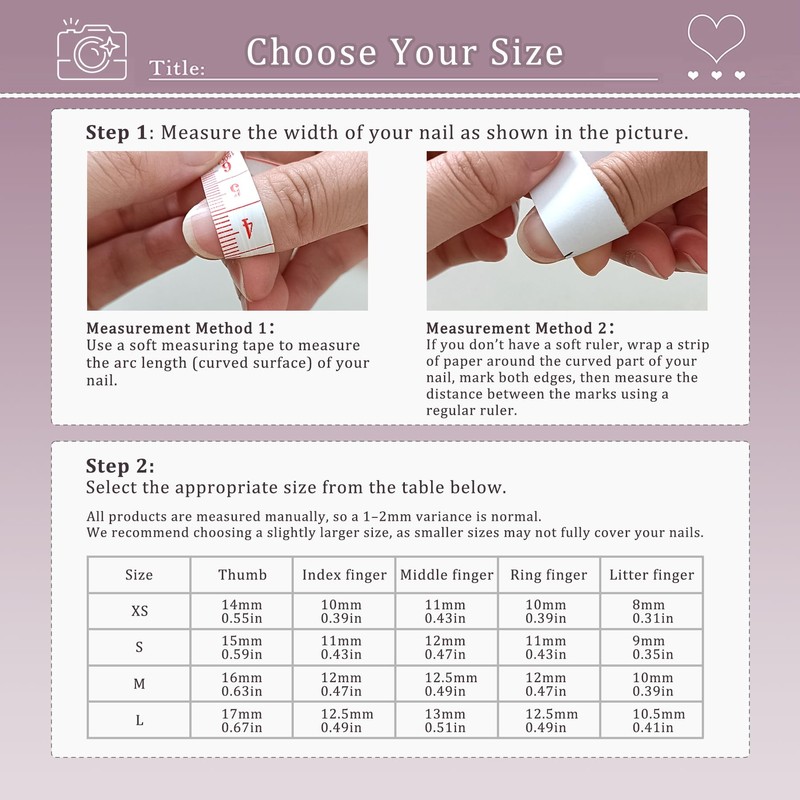 Title: Choose Your Size

Step 1: Measure the width of your nail as shown in the picture.

6 5 4

Measurement Method 1:
Use a soft measuring tape to measure the arc length (curved surface) of your nail.

Measurement Method 2:
If you don't have a soft ruler, wrap a strip of paper around the curved part of your nail, mark both edges, then measure the distance between the marks using a regular ruler.

Step 2:
Select the appropriate size from the table below.

All products are measured manually, so a 1–2mm variance is normal.
We recommend choosing a slightly larger size, as smaller sizes may not fully cover your nails.

| Size | Thumb | Index finger | Middle finger | Ring finger | Litter finger |
|---|---|---|---|---|---|
| XS | 14mm 0.55in | 10mm 0.39in | 11mm 0.43in | 10mm 0.39in | 8mm 0.31in |
| S | 15mm 0.59in | 11mm 0.43in | 12mm 0.47in | 11mm 0.43in | 9mm 0.35in |
| M | 16mm 0.63in | 12mm 0.47in | 12.5mm 0.49in | 12mm 0.47in | 10mm 0.39in |
| L | 17mm 0.67in | 12.5mm 0.49in | 13mm 0.51in | 12.5mm 0.49in | 10.5mm 0.41in |