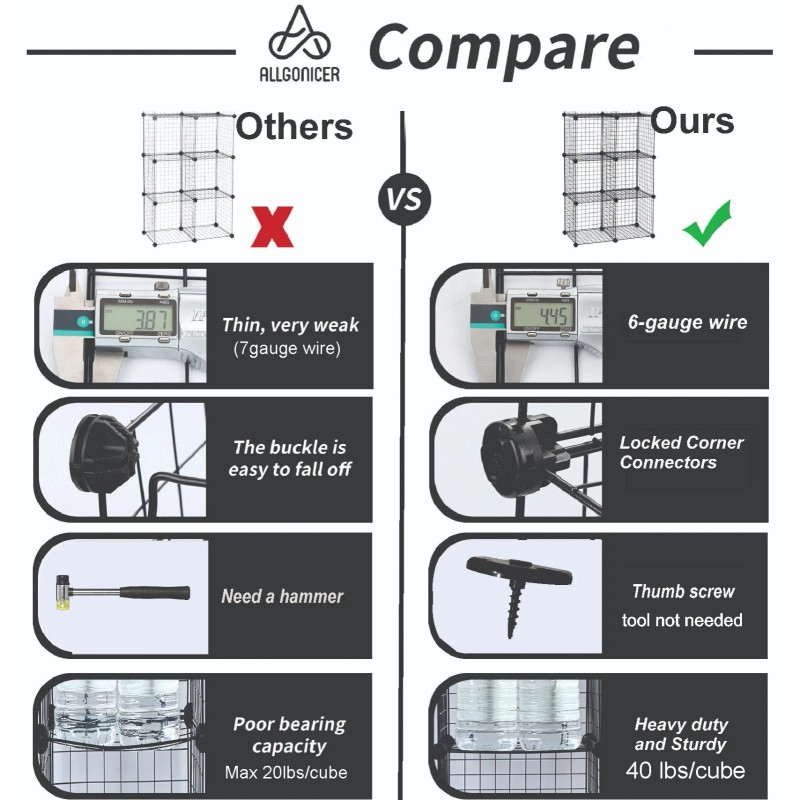 ALLGONICER Compare

Others

VS

Ours

3.87

Thin, very weak
(7gauge wire)

The buckle is easy to fall off

Need a hammer

Poor bearing capacity
Max 20lbs/cube

4.45

6-gauge wire

Locked Corner Connectors

Thumb screw
tool not needed

Heavy duty and Sturdy
40 lbs/cube