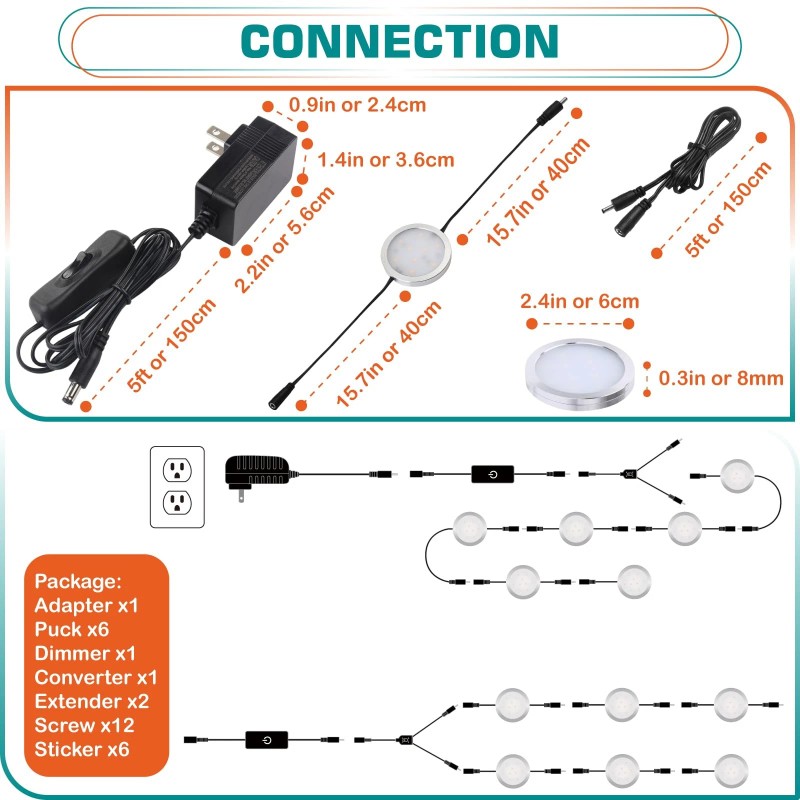 CONNECTION

0.9in or 2.4cm

1.4in or 3.6cm

2.2in or 5.6cm

5ft or 150cm

15.7in or 40cm

15.7in or 40cm

5ft or 150cm

2.4in or 6cm

0.3in or 8mm

Package:
Adapter x1
Puck x6
Dimmer x1
Converter x1
Extender x2
Screw x12
Sticker x6