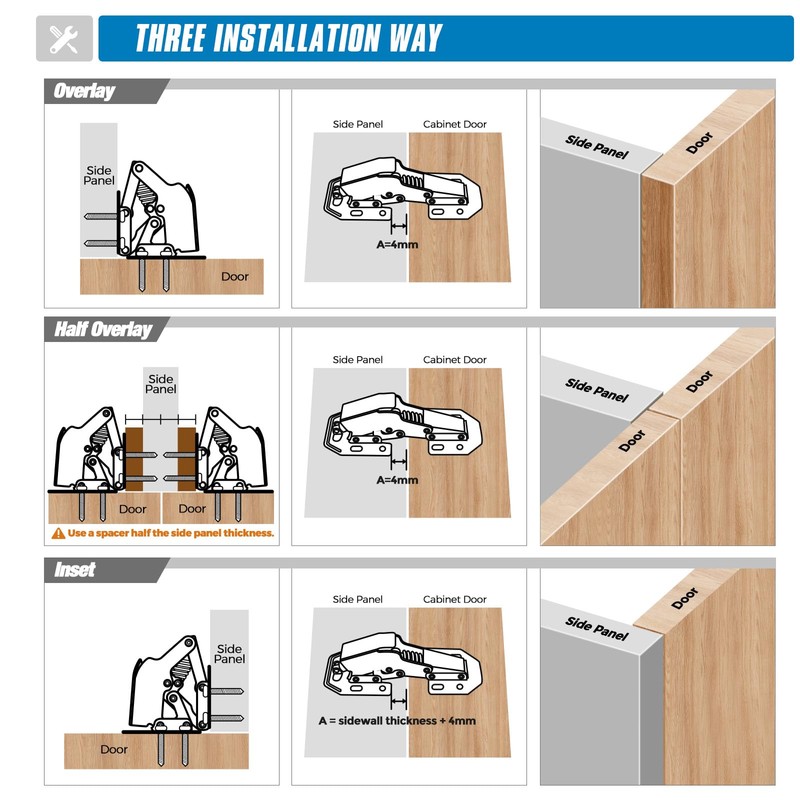 THREE INSTALLATION WAY

Overlay

Side Panel

Door

Side Panel

Cabinet Door

A=4mm

Side Panel

Door

Half Overlay

Side Panel

Door

Door

Use a spacer half the side panel thickness.

Side Panel

Cabinet Door

A=4mm

Side Panel

Door

Door

Inset

Side Panel

Door

Side Panel

Cabinet Door

A = sidewall thickness + 4mm

Side Panel

Door