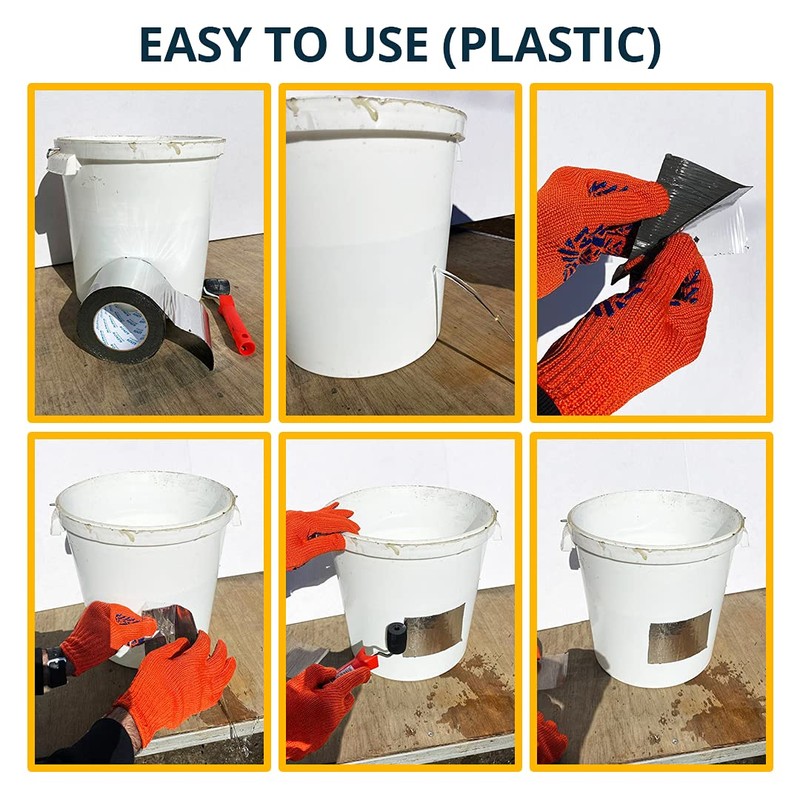 EASY TO USE (PLASTIC)