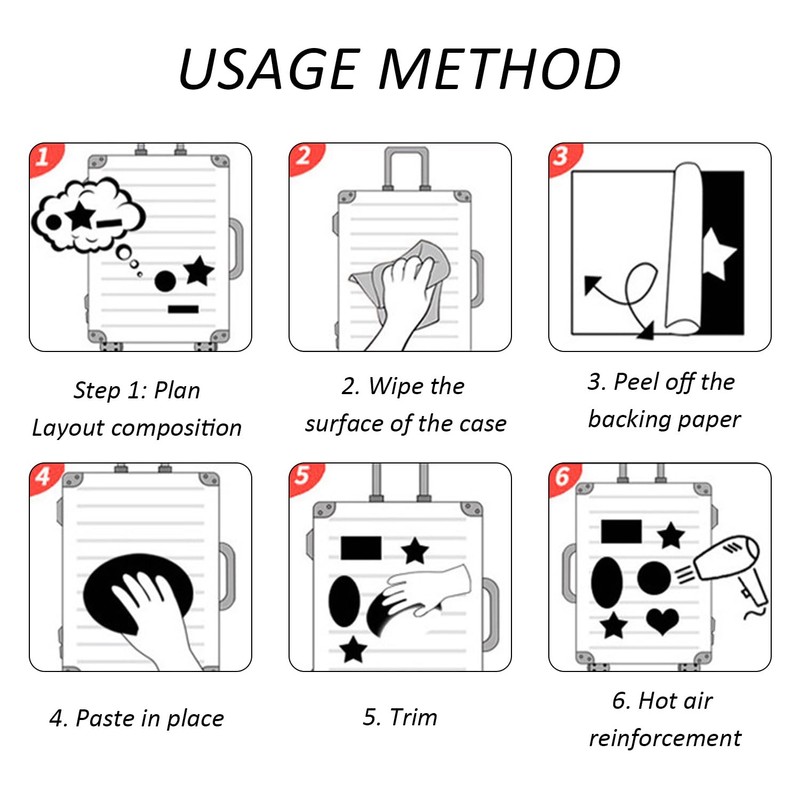 USAGE METHOD

1

Step 1: Plan Layout composition

2

2. Wipe the surface of the case

3

3. Peel off the backing paper

4

4. Paste in place

5

5. Trim

6

6. Hot air reinforcement