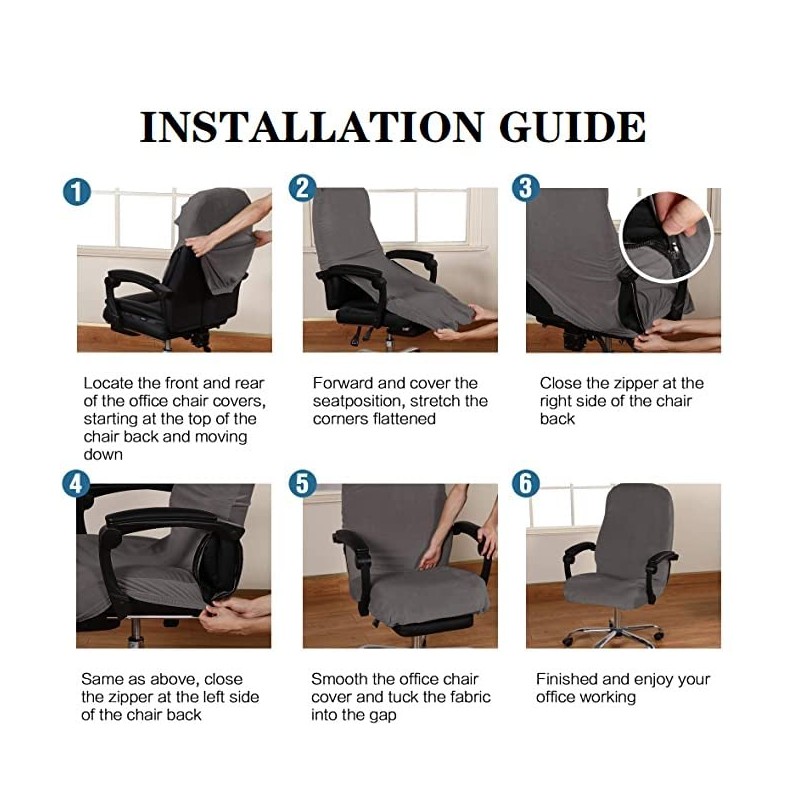 INSTALLATION GUIDE

1

Locate the front and rear of the office chair covers, starting at the top of the chair back and moving down

2

Forward and cover the seatposition, stretch the corners flattened

3

Close the zipper at the right side of the chair back

4

Same as above, close the zipper at the left side of the chair back

5

Smooth the office chair cover and tuck the fabric into the gap

6

Finished and enjoy your office working