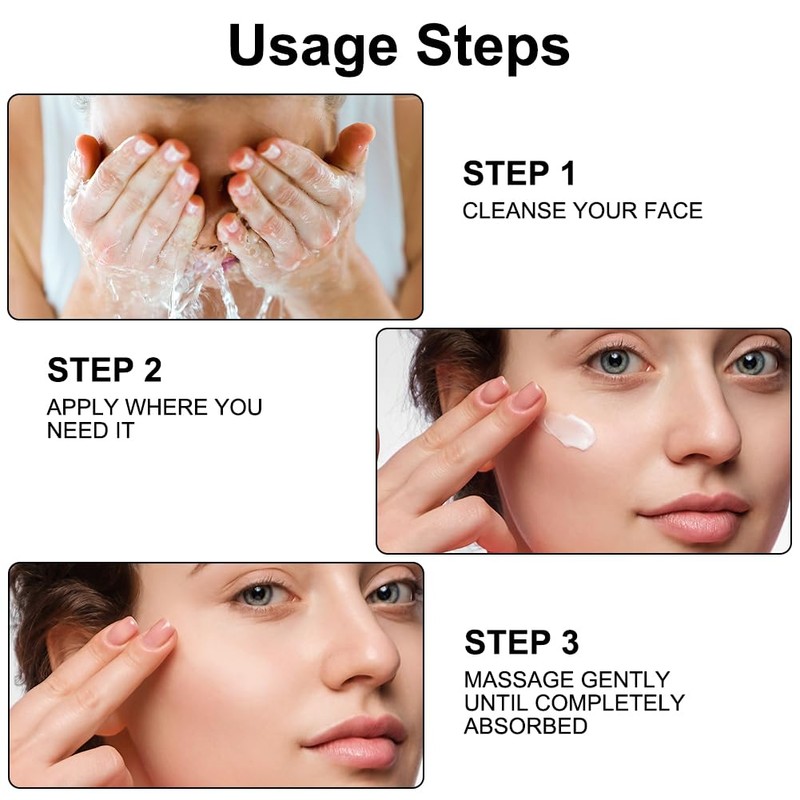 Usage Steps

STEP 1
CLEANSE YOUR FACE

STEP 2
APPLY WHERE YOU NEED IT

STEP 3
MASSAGE GENTLY UNTIL COMPLETELY ABSORBED