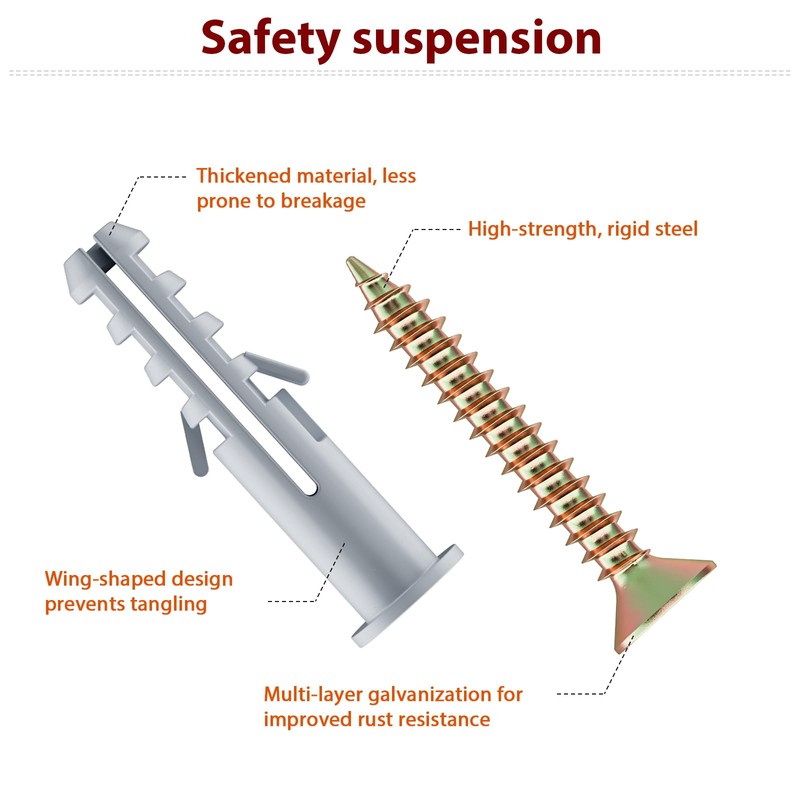 Safety suspension

Thickened material, less prone to breakage

High-strength, rigid steel

Wing-shaped design prevents tangling

Multi-layer galvanization for improved rust resistance