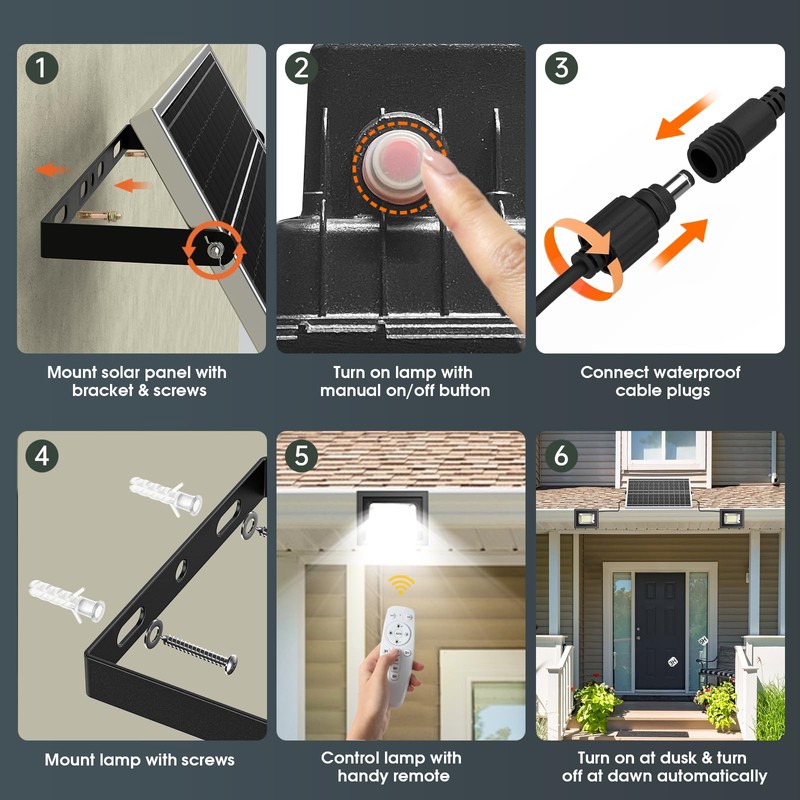 1

Mount solar panel with bracket & screws

2

Turn on lamp with manual on/off button

3

Connect waterproof cable plugs

4

Mount lamp with screws

5

Control lamp with handy remote

6

Turn on at dusk & turn off at dawn automatically