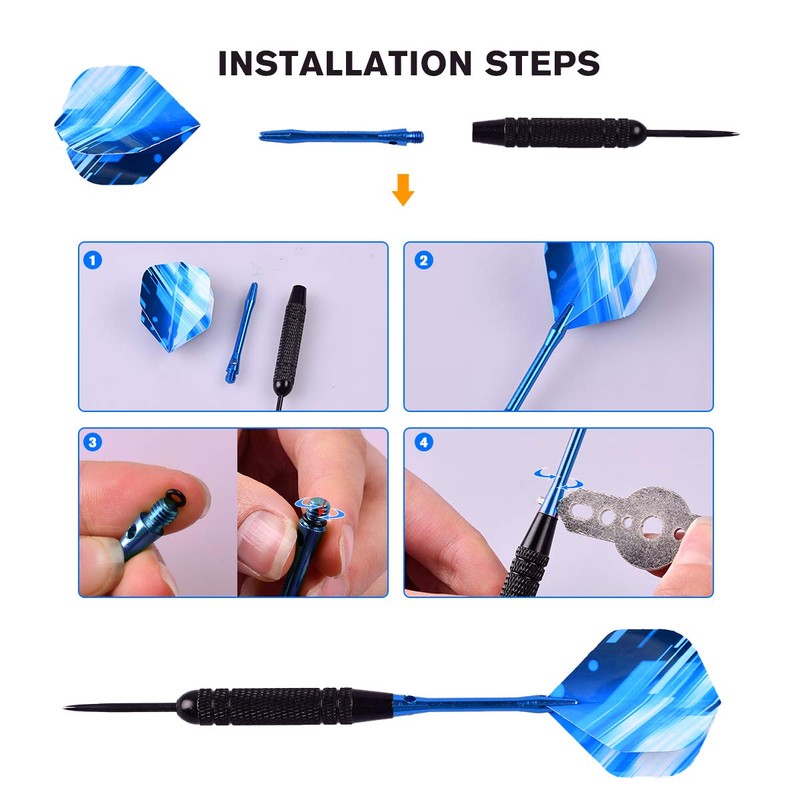 INSTALLATION STEPS

1

2

3

4