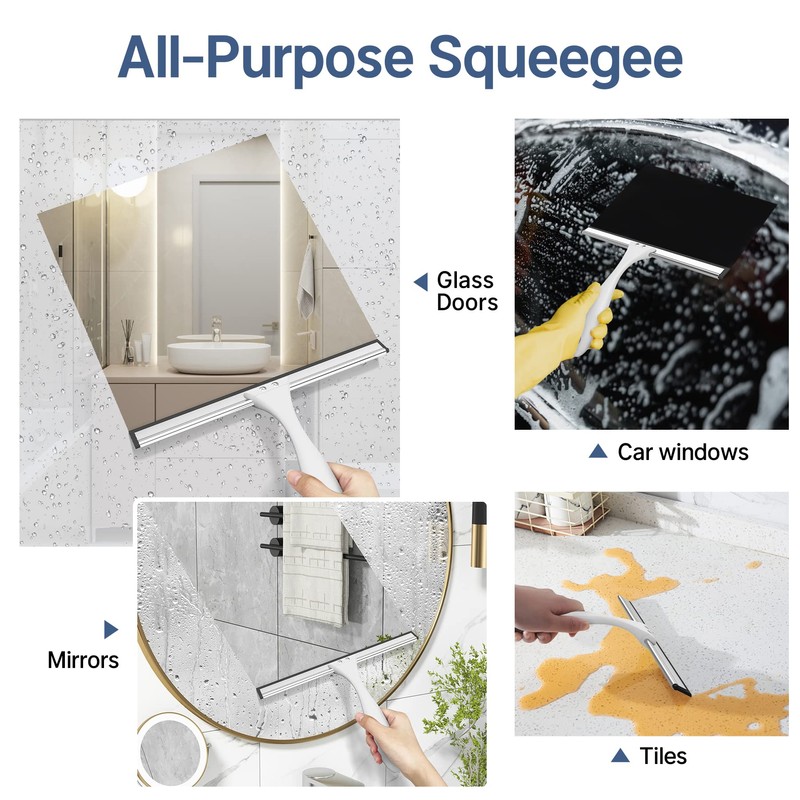 All-Purpose Squeegee

Glass Doors

Car windows

Mirrors

Tiles