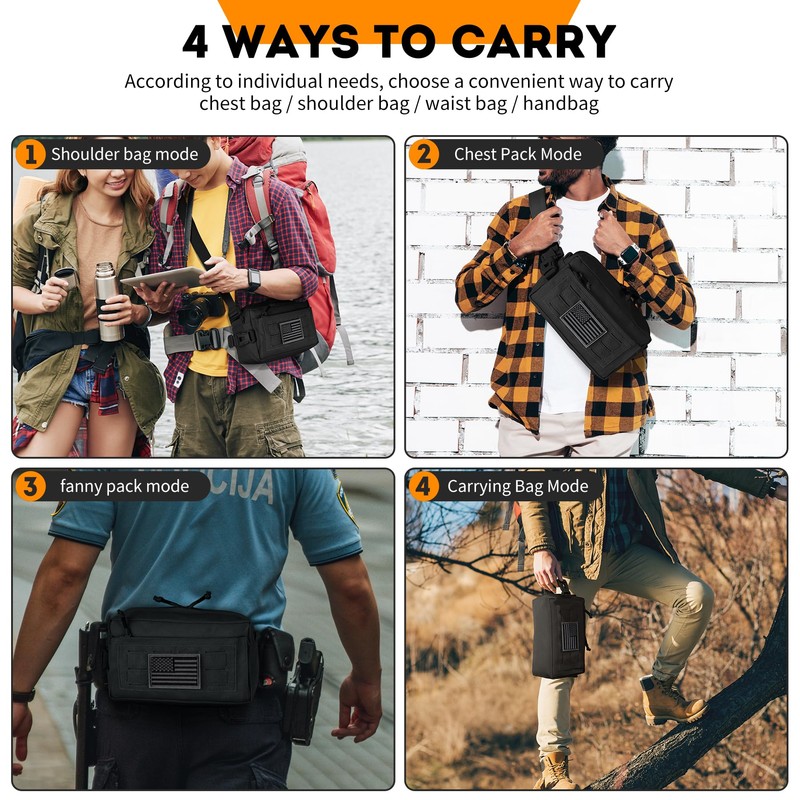 4 WAYS TO CARRY

According to individual needs, choose a convenient way to carry chest bag / shoulder bag / waist bag / handbag

1 Shoulder bag mode

2 Chest Pack Mode

3 fanny pack mode

CIJA

4 Carrying Bag Mode