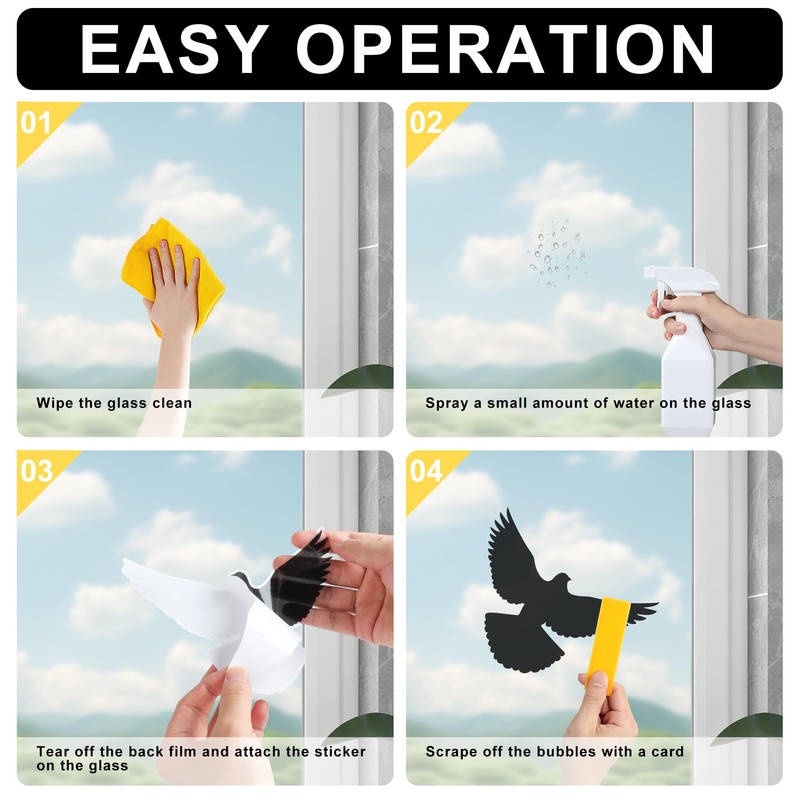 EASY OPERATION

01

Wipe the glass clean

02

Spray a small amount of water on the glass

03

Tear off the back film and attach the sticker on the glass

04

Scrape off the bubbles with a card