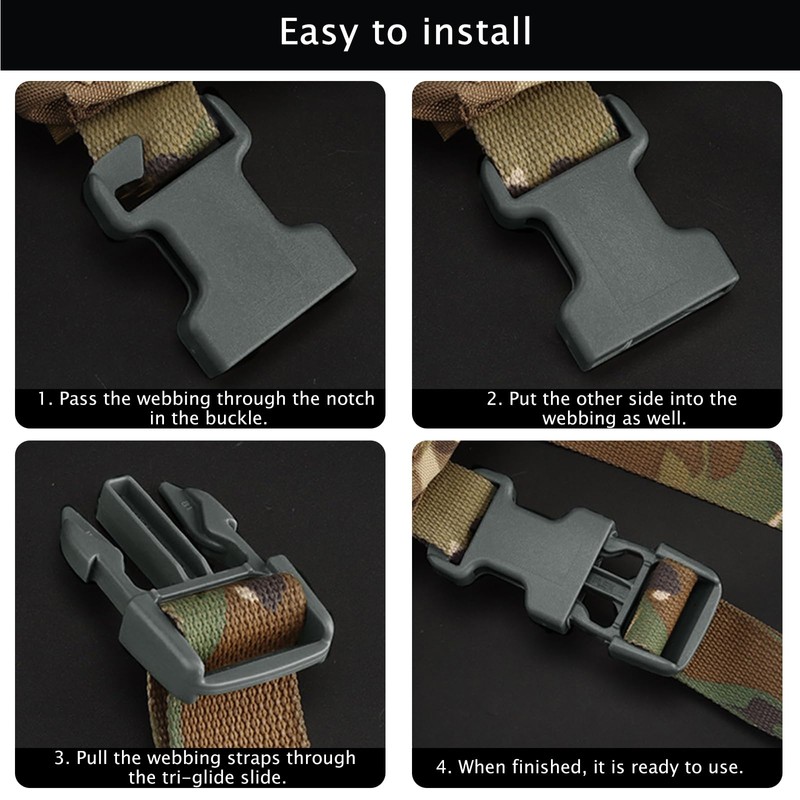 Easy to install

1. Pass the webbing through the notch in the buckle.

2. Put the other side into the webbing as well.

3. Pull the webbing straps through the tri-glide slide.

4. When finished, it is ready to use.