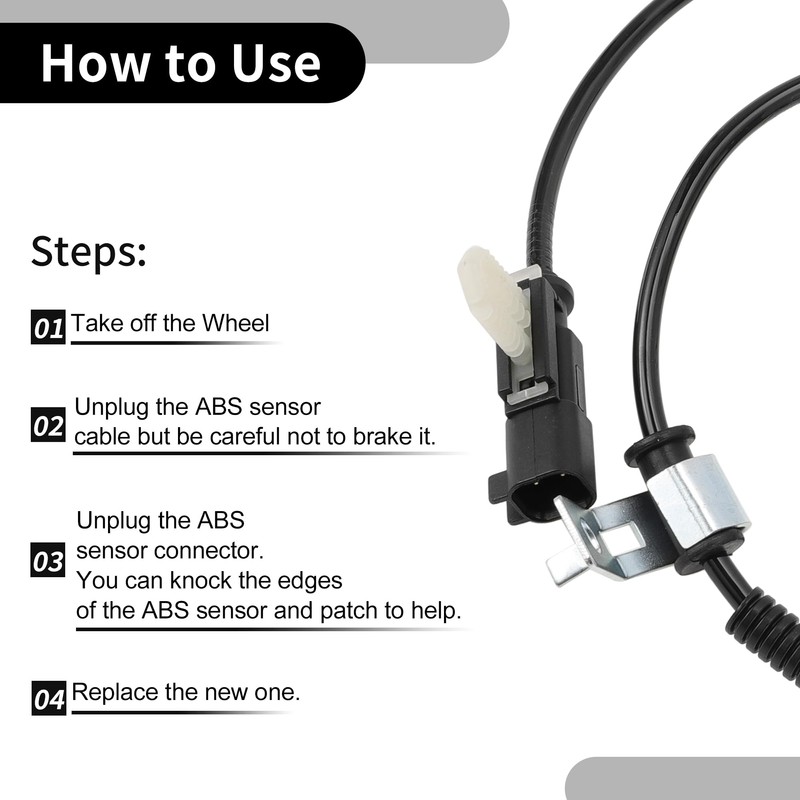 How to Use

Steps:

01 Take off the Wheel

02 Unplug the ABS sensor cable but be careful not to brake it.

03 Unplug the ABS sensor connector. You can knock the edges of the ABS sensor and patch to help.

04 Replace the new one.