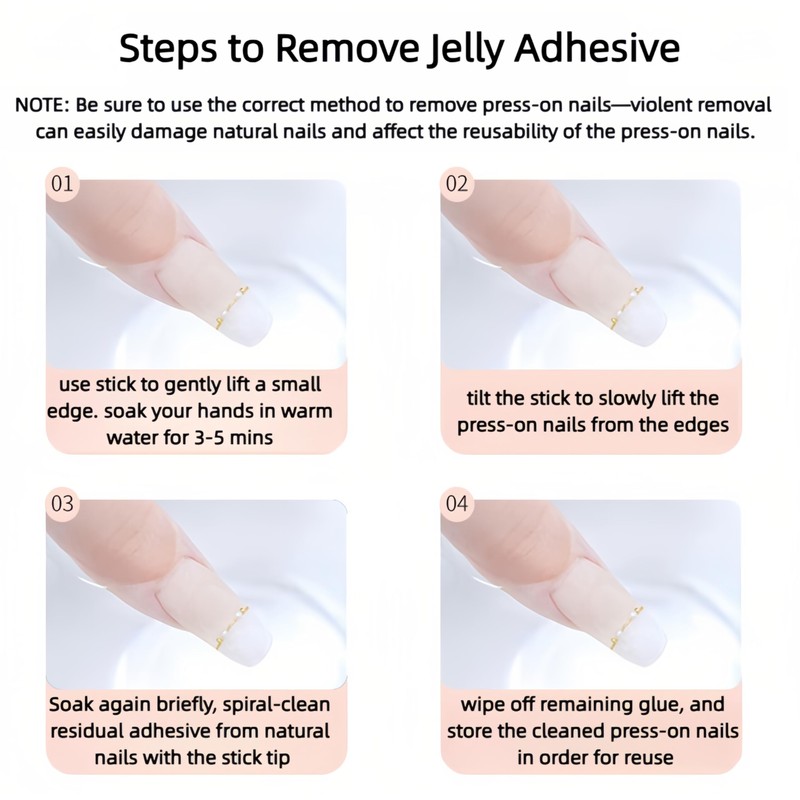 Steps to Remove Jelly Adhesive

NOTE: Be sure to use the correct method to remove press-on nails—violent removal can easily damage natural nails and affect the reusability of the press-on nails.

01

use stick to gently lift a small edge. soak your hands in warm water for 3-5 mins

02

tilt the stick to slowly lift the press-on nails from the edges

03

Soak again briefly, spiral-clean residual adhesive from natural nails with the stick tip

04

wipe off remaining glue, and store the cleaned press-on nails in order for reuse