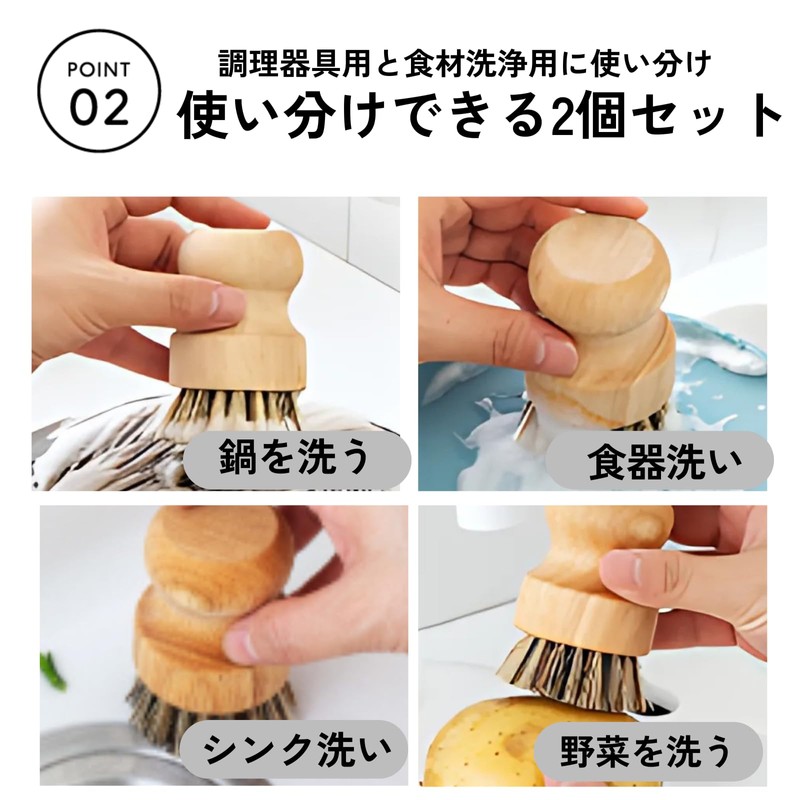 POINT
02

調理器具用と食材洗浄用に使い分け
使い分けできる2個セット

鍋を洗う

食器洗い

シンク洗い

野菜を洗う