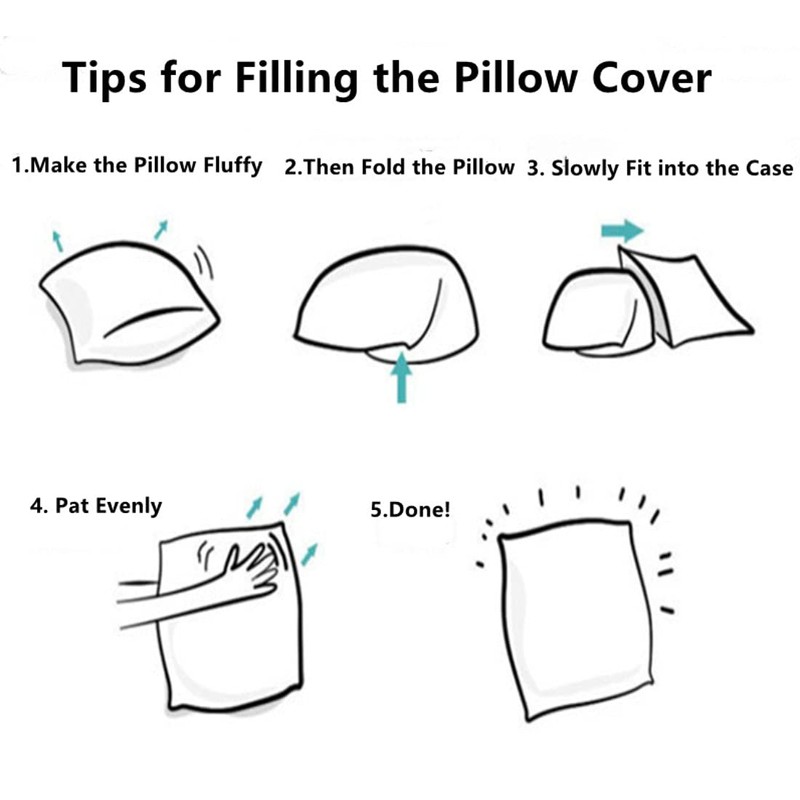 Tips for Filling the Pillow Cover

1.Make the Pillow Fluffy 2.Then Fold the Pillow 3. Slowly Fit into the Case

4. Pat Evenly

5.Done!