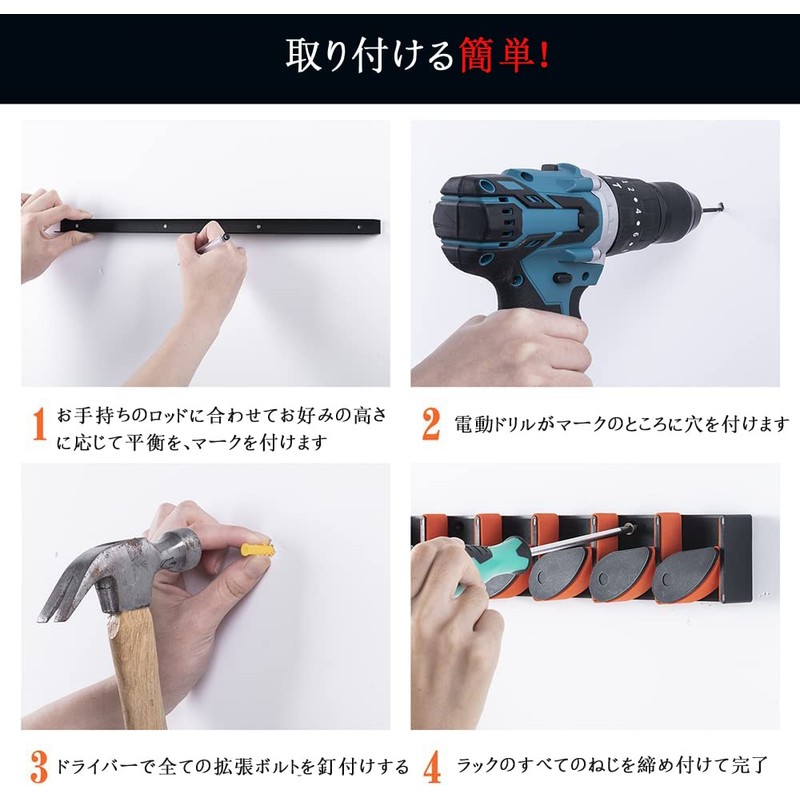 取り付ける簡単!

1 お手持ちのロッドに合わせてお好みの高さに応じて平衡を、マークを付けます

2 電動ドリルがマークのところに穴を付けます

3 ドライバーで全ての拡張ボルトを釘付けする

4 ラックのすべてのねじを締め付けて完了