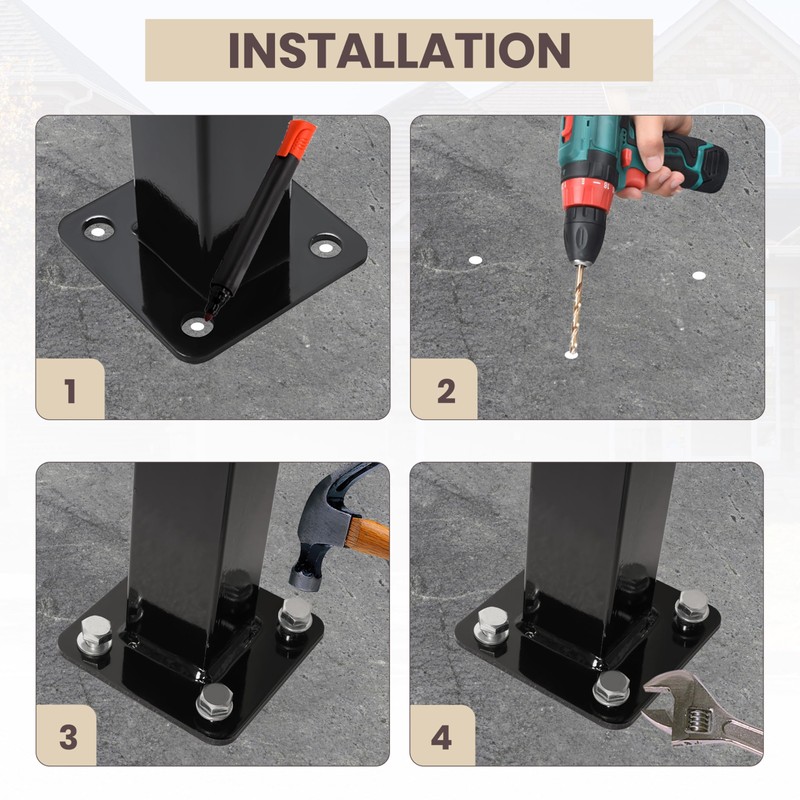 INSTALLATION

1

2

3

4