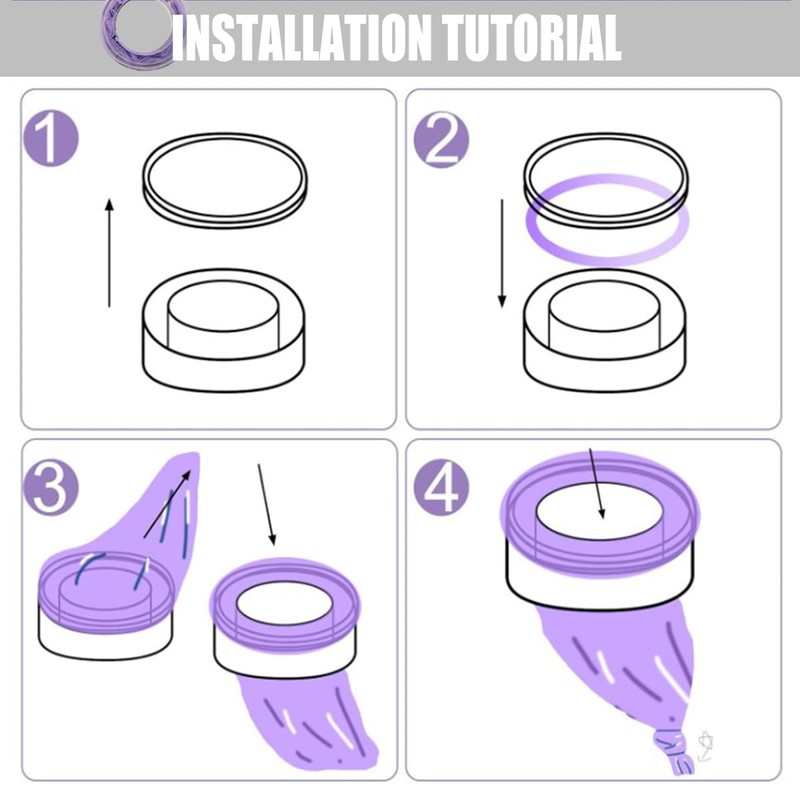 INSTALLATION TUTORIAL

1

2

3

4