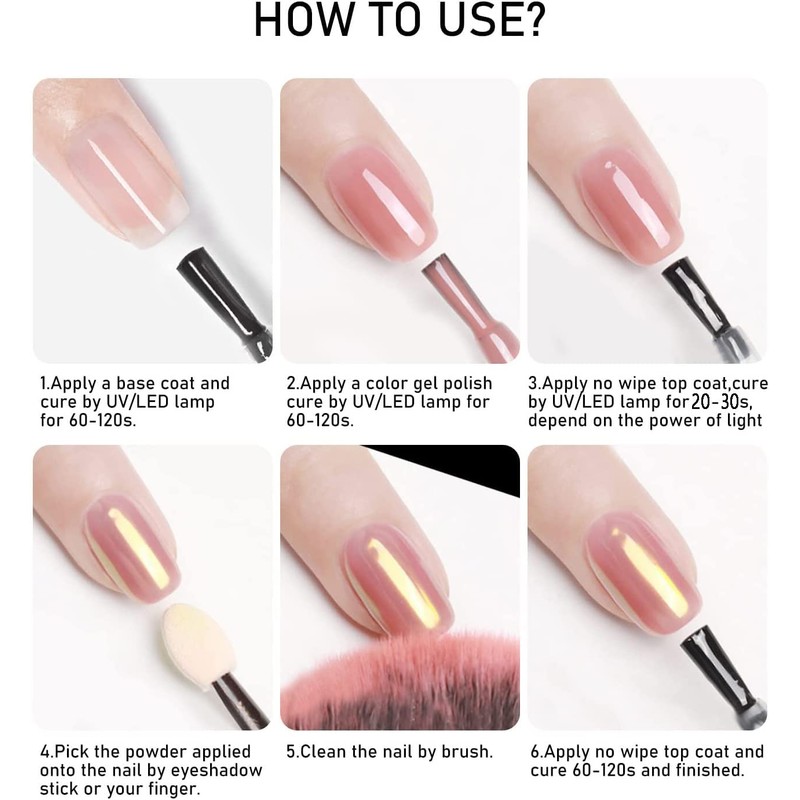 HOW TO USE?

1.Apply a base coat and cure by UV/LED lamp for 60-120s.

2.Apply a color gel polish cure by UV/LED lamp for 60-120s.

3.Apply no wipe top coat,cure by UV/LED lamp for20-30s, depend on the power of light

4.Pick the powder applied onto the nail by eyeshadow stick or your finger.

5.Clean the nail by brush.

6.Apply no wipe top coat and cure 60-120s and finished.