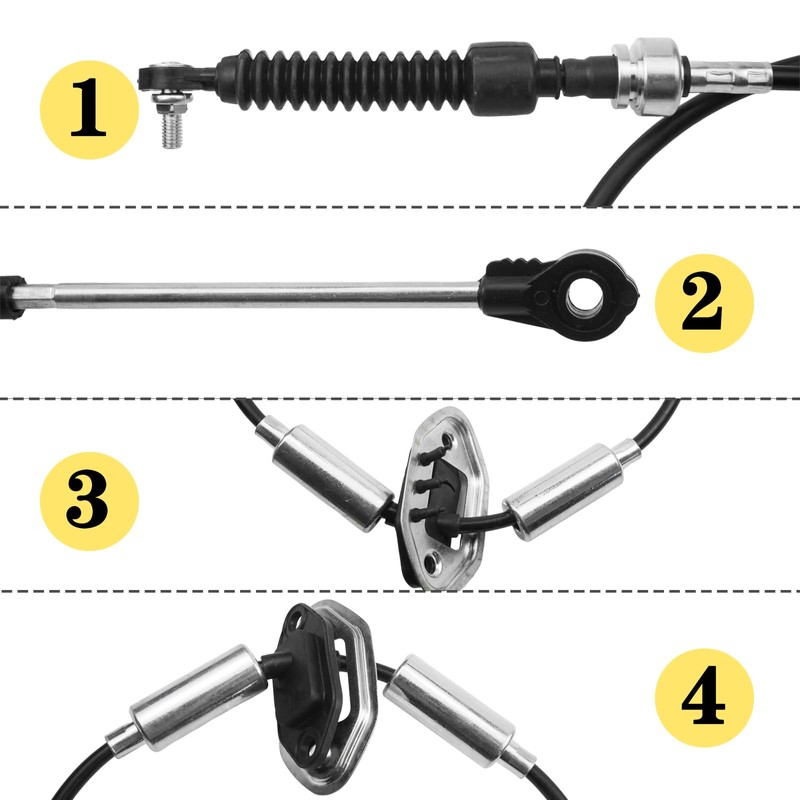 1

2

3

4