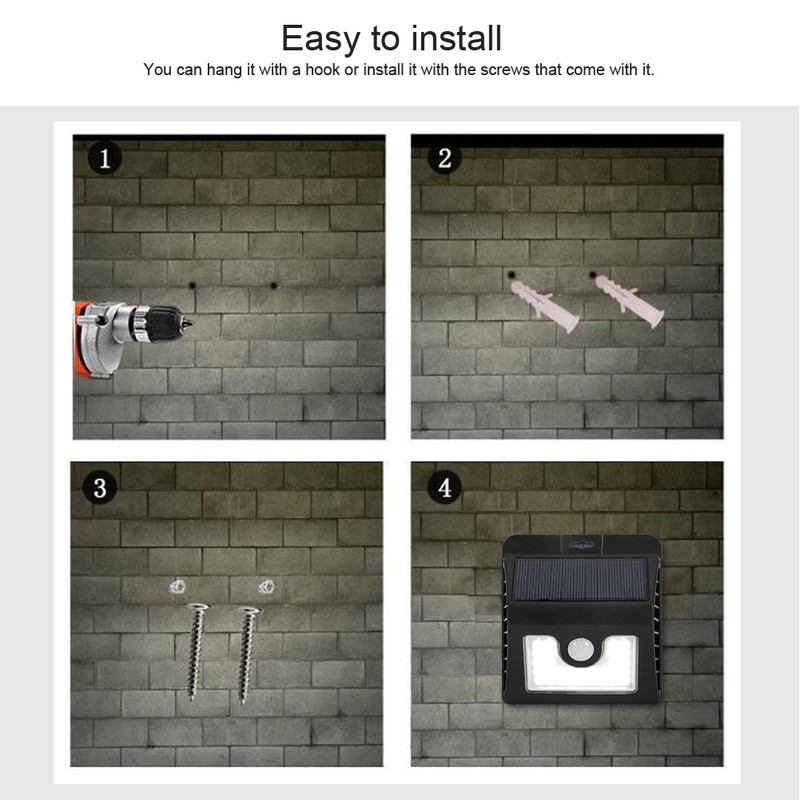 Easy to install
You can hang it with a hook or install it with the screws that come with it.

1

2

3

4