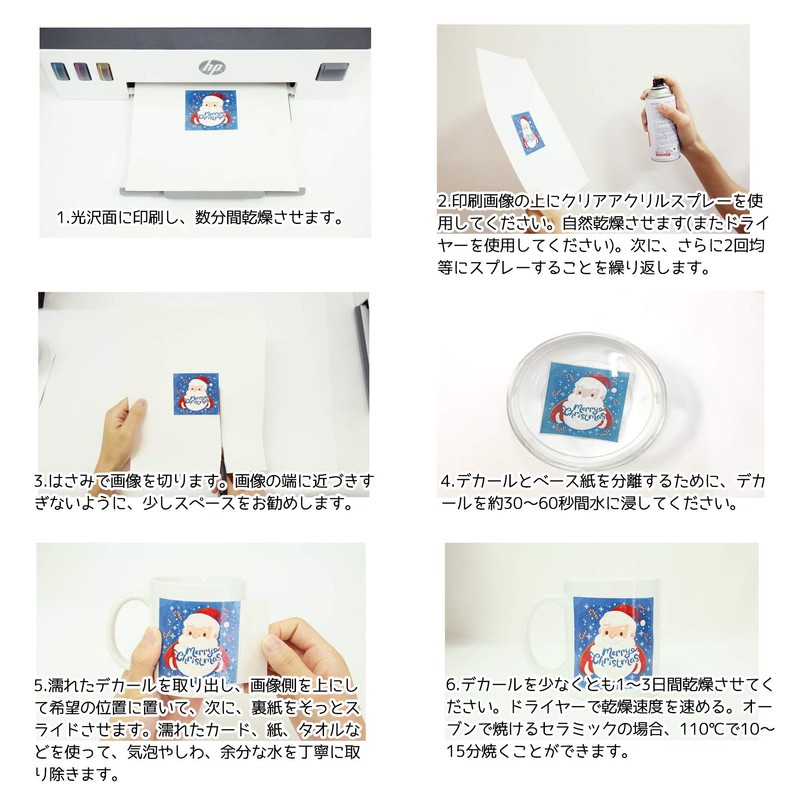 hp

Merry Christmas

1.光沢面に印刷し、数分間乾燥させます。

2.印刷画像の上にクリアアクリルスプレーを使用してください。自然乾燥させます(またドライヤーを使用してください)。次に、さらに2回均等にスプレーすることを繰り返します。

Merry Christmas

3.はさみで画像を切ります。画像の端に近づきすぎないように、少しスペースをお勧めします。

Merry Christmas

4.デカールとベース紙を分離するために、デカールを約30〜60秒間水に浸してください。

Merry Christmas

5.濡れたデカールを取り出し、画像側を上にして希望の位置に置いて、次に、裏紙をそっとスライドさせます。濡れたカード、紙、タオルなどを使って、気泡やしわ、余分な水を丁寧に取り除きます。

Merry Christmas

6.デカールを少なくとも1〜3日間乾燥させてください。ドライヤーで乾燥速度を速める。オーブンで焼けるセラミックの場合、110℃で10〜15分焼くことができます。