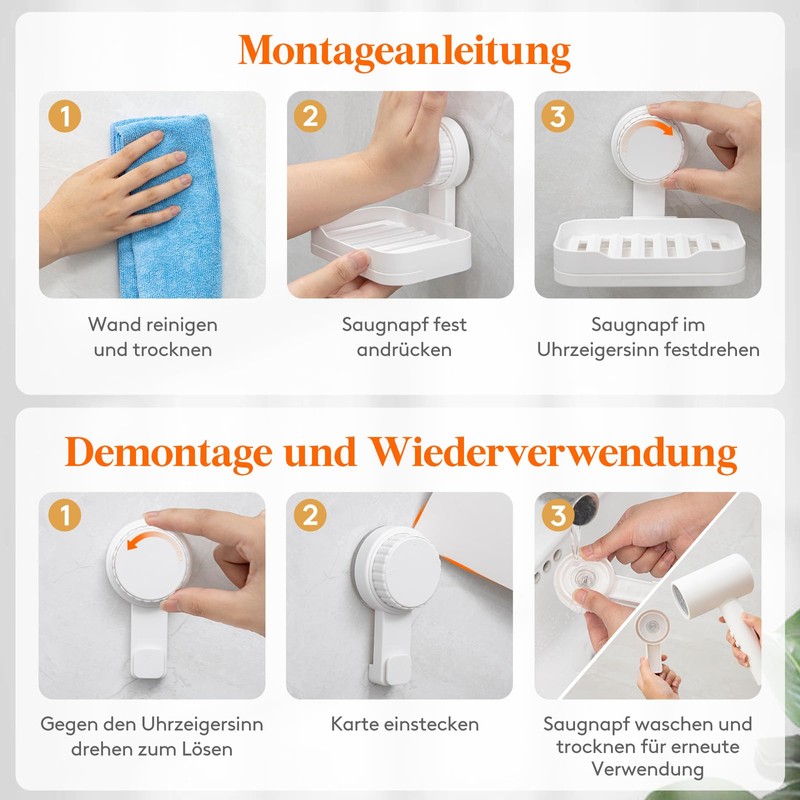 Montageanleitung

1

Wand reinigen und trocknen

2

Saugnapf fest andrücken

3

Saugnapf im Uhrzeigersinn festdrehen

Demontage und Wiederverwendung

1

Gegen den Uhrzeigersinn drehen zum Lösen

2

Karte einstecken

3

Saugnapf waschen und trocknen für erneute Verwendung