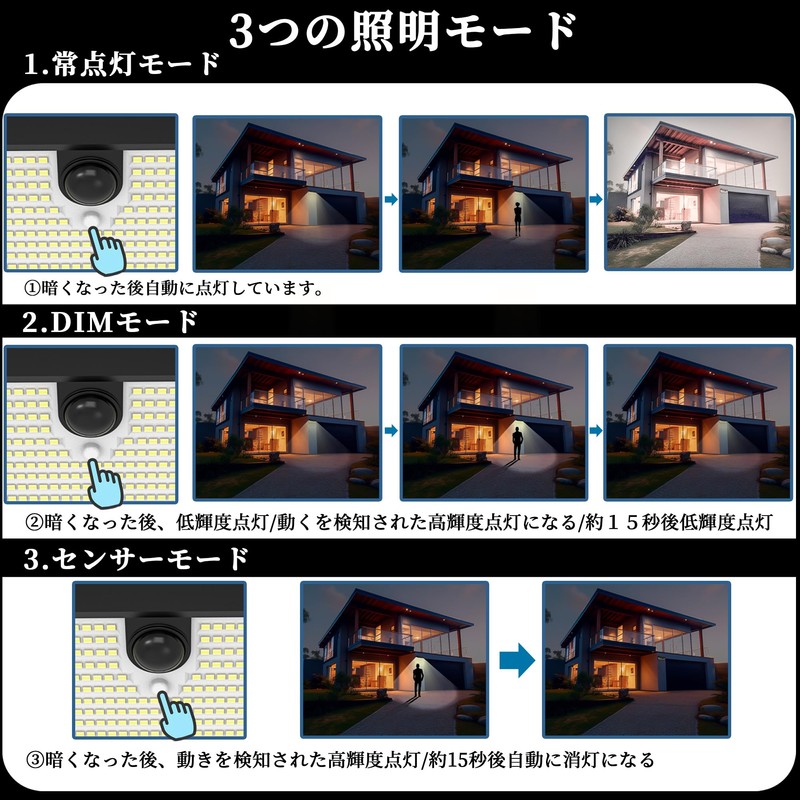 3つの照明モード

1.常点灯モード

①暗くなった後自動に点灯しています。

2.DIMモード

②暗くなった後、低輝度点灯/動くを検知された高輝度点灯になる/約１５秒後低輝度点灯

3.センサーモード

③暗くなった後、動きを検知された高輝度点灯/約15秒後自動に消灯になる