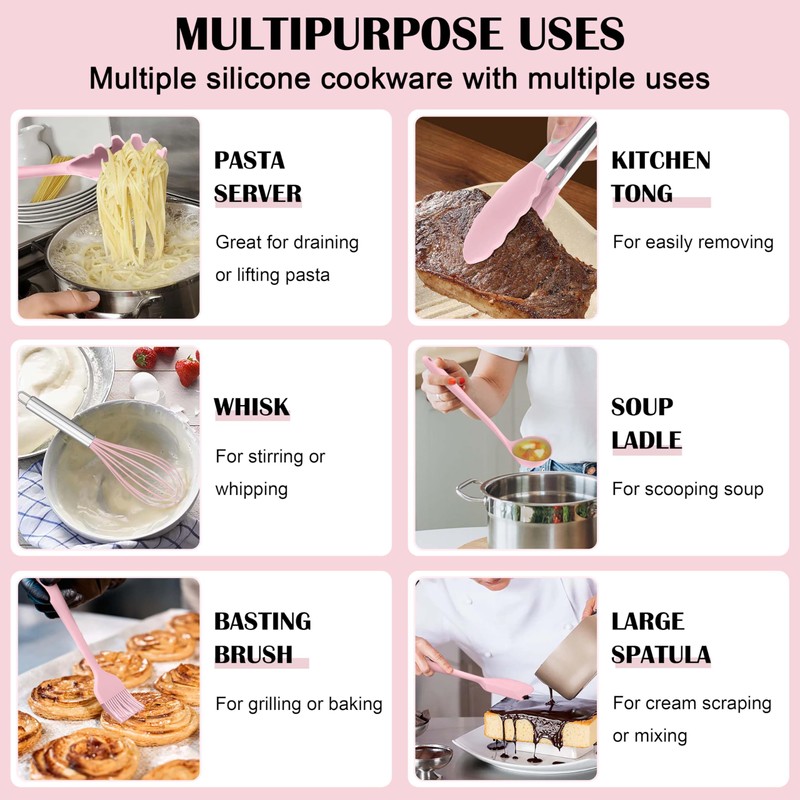 MULTIPURPOSE USES
Multiple silicone cookware with multiple uses

PASTA SERVER
Great for draining or lifting pasta

KITCHEN TONG
For easily removing

WHISK
For stirring or whipping

SOUP LADLE
For scooping soup

BASTING BRUSH
For grilling or baking

LARGE SPATULA
For cream scraping or mixing