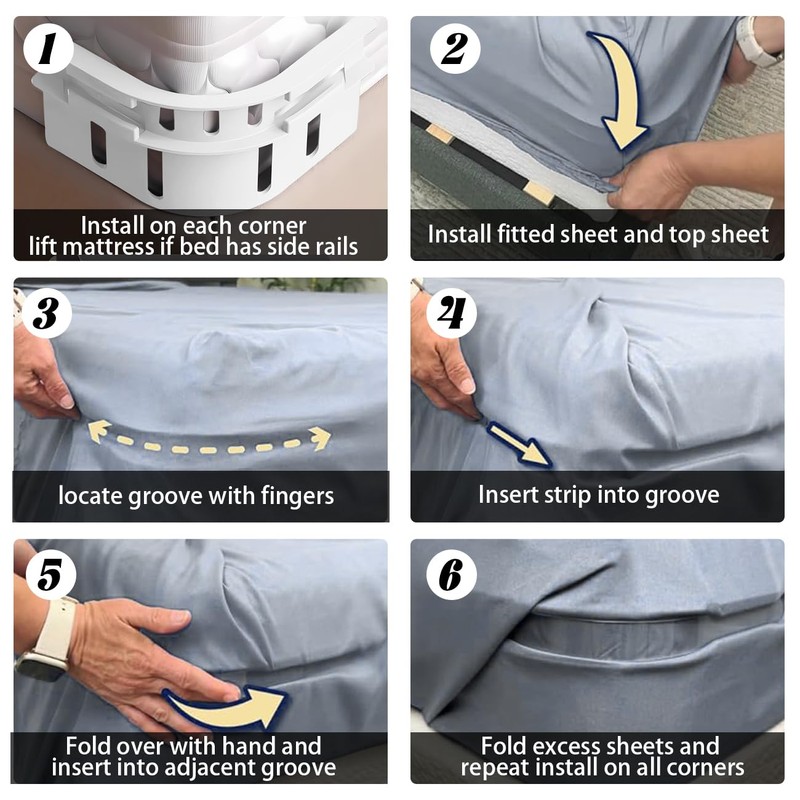 1
Install on each corner
lift mattress if bed has side rails

2
Install fitted sheet and top sheet

3
locate groove with fingers

4
Insert strip into groove

5
Fold over with hand and
insert into adjacent groove

6
Fold excess sheets and
repeat install on all corners