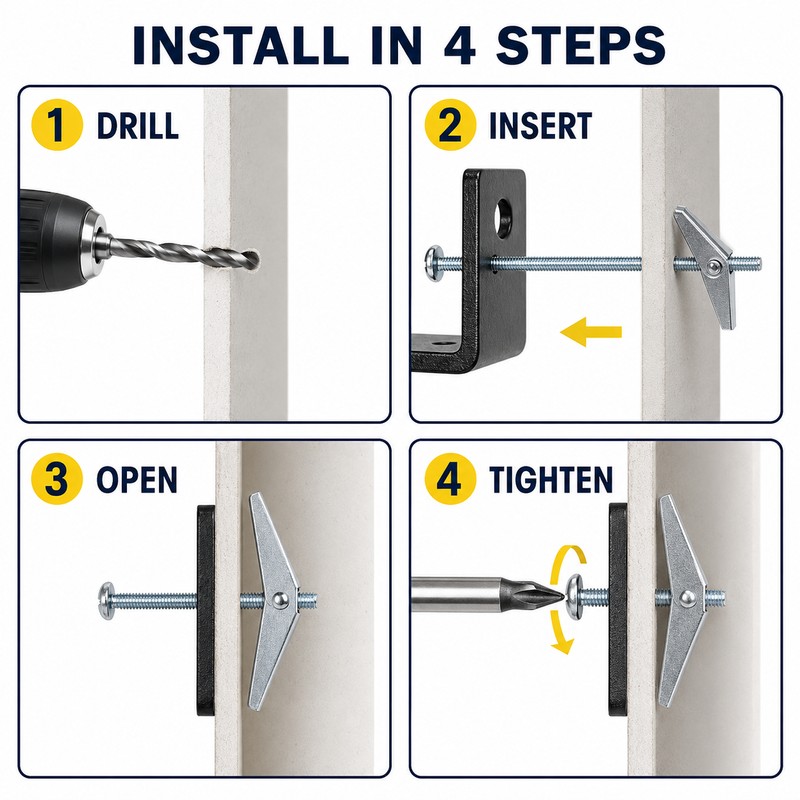 INSTALL IN 4 STEPS

1 DRILL

2 INSERT

3 OPEN

4 TIGHTEN