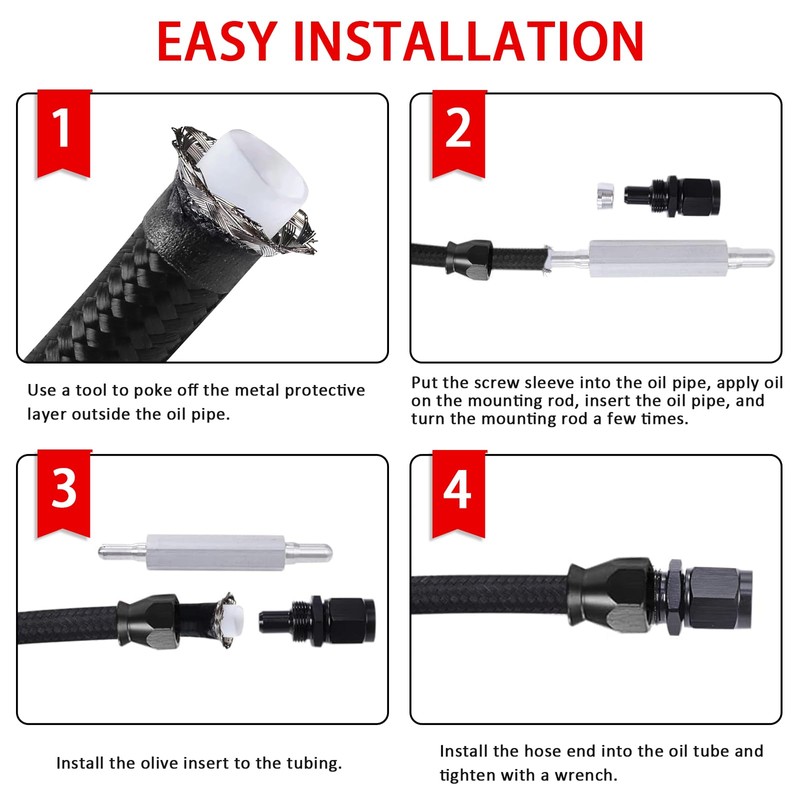 EASY INSTALLATION

1

Use a tool to poke off the metal protective layer outside the oil pipe.

2

Put the screw sleeve into the oil pipe, apply oil on the mounting rod, insert the oil pipe, and turn the mounting rod a few times.

3

Install the olive insert to the tubing.

4

Install the hose end into the oil tube and tighten with a wrench.