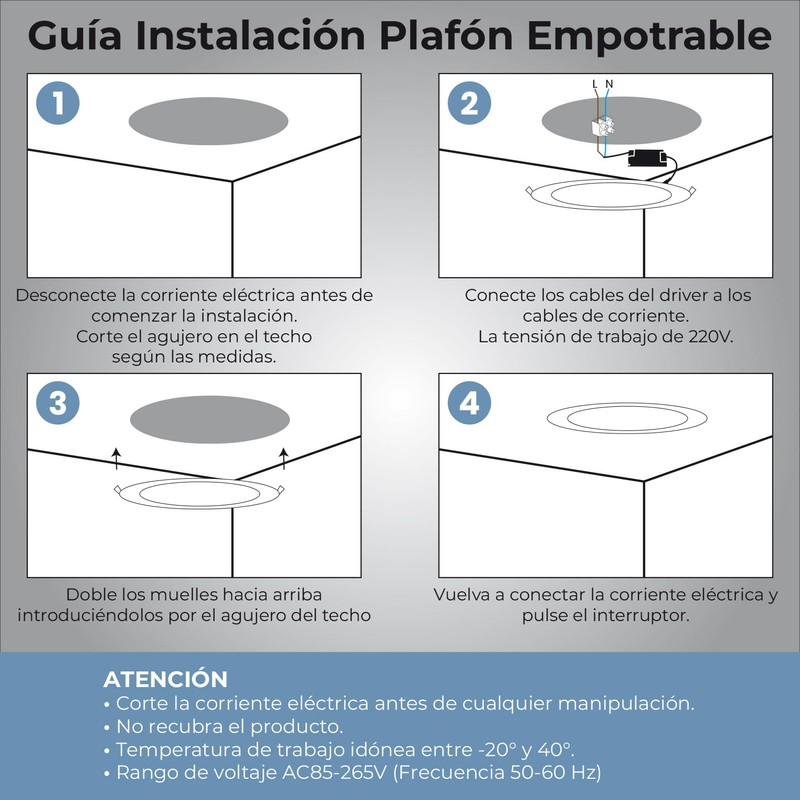 Guía Instalación Plafón Empotrable

1

Desconecte la corriente eléctrica antes de comenzar la instalación.
Corte el agujero en el techo según las medidas.

2

L N

Conecte los cables del driver a los cables de corriente.
La tensión de trabajo de 220V.

3

Doble los muelles hacia arriba introduciéndolos por el agujero del techo

4

Vuelva a conectar la corriente eléctrica y pulse el interruptor.

ATENCIÓN
• Corte la corriente eléctrica antes de cualquier manipulación.
• No recubra el producto.
• Temperatura de trabajo idónea entre -20° y 40°.
• Rango de voltaje AC85-265V (Frecuencia 50-60 Hz)