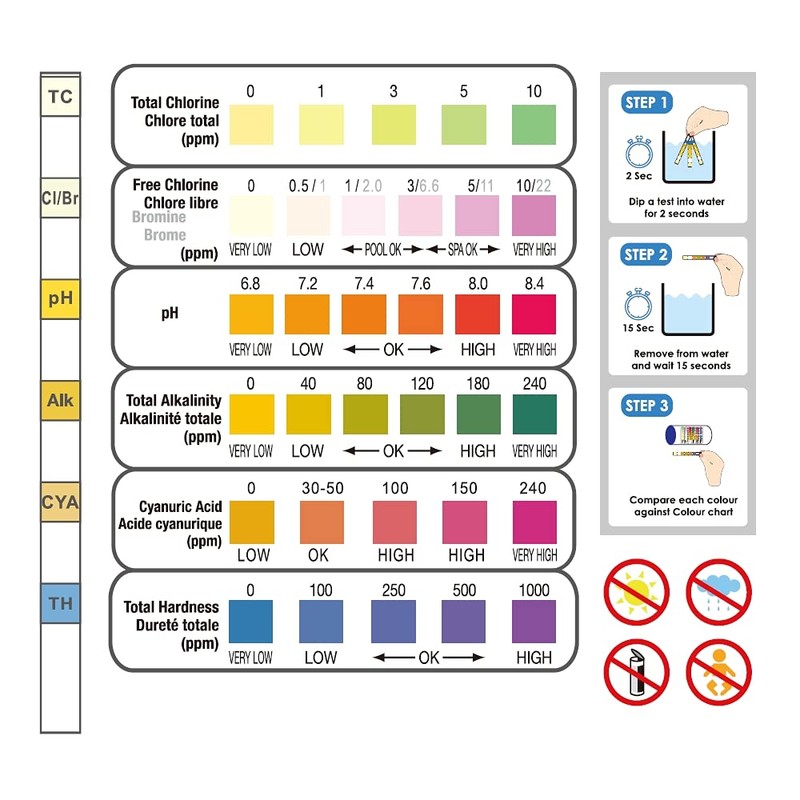 TC
Cl/Br
pH
Alk
CYA
TH

Total Chlorine
Chlore total
(ppm)
0 1 3 5 10

Free Chlorine
Chlore libre
Bromine
Brome
(ppm)
0 0.5 / 1 1 / 2.0 3/6.6 5/11 10/22
VERY LOW LOW ← POOL OK → ← SPA OK → VERY HIGH

pH
6.8 7.2 7.4 7.6 8.0 8.4
VERY LOW LOW ← OK → HIGH VERY HIGH

Total Alkalinity
Alkalinité totale
(ppm)
0 40 80 120 180 240
VERY LOW LOW ← OK → HIGH VERY HIGH

Cyanuric Acid
Acide cyanurique
(ppm)
0 30-50 100 150 240
LOW OK HIGH HIGH VERY HIGH

Total Hardness
Dureté totale
(ppm)
0 100 250 500 1000
VERY LOW LOW ← OK → HIGH

STEP 1
2 Sec
Dip a test into water for 2 seconds

STEP 2
15 Sec
Remove from water and wait 15 seconds

STEP 3
Compare each colour against Colour chart